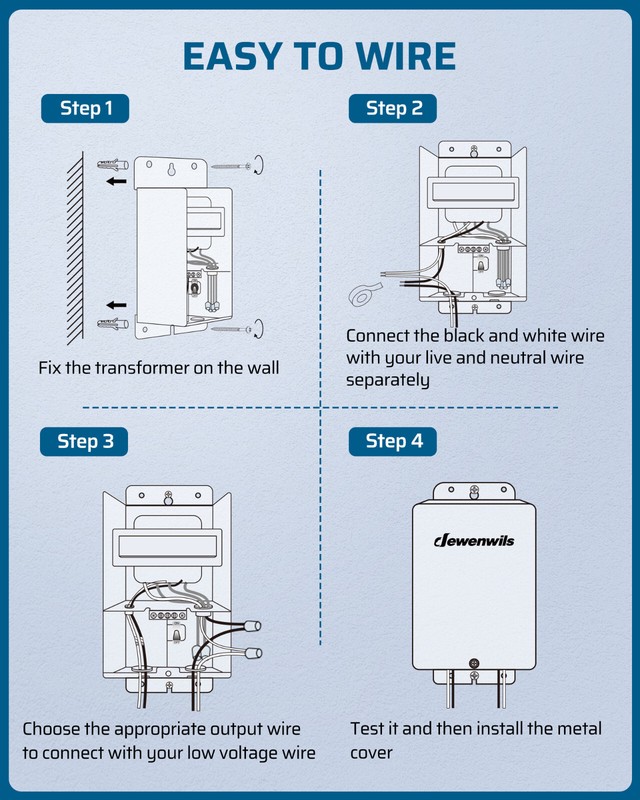 EASY TO WIRE

Step 1

Fix the transformer on the wall

Step 2

Connect the black and white wire with your live and neutral wire separately

Step 3

Choose the appropriate output wire to connect with your low voltage wire

Step 4

dewenwils

Test it and then install the metal cover