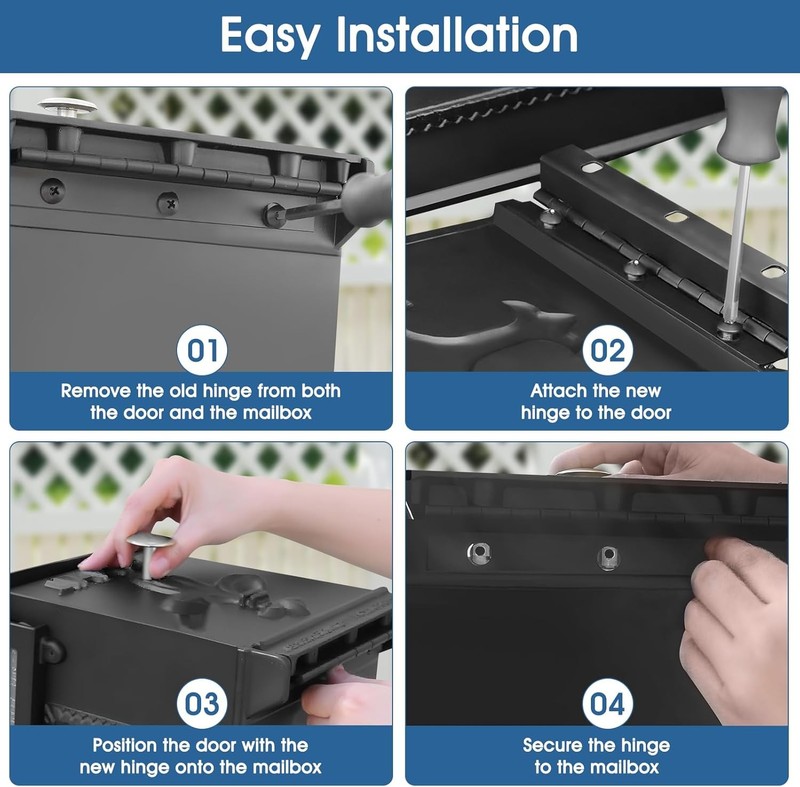 Easy Installation

01
Remove the old hinge from both the door and the mailbox

02
Attach the new hinge to the door

03
Position the door with the new hinge onto the mailbox

04
Secure the hinge to the mailbox