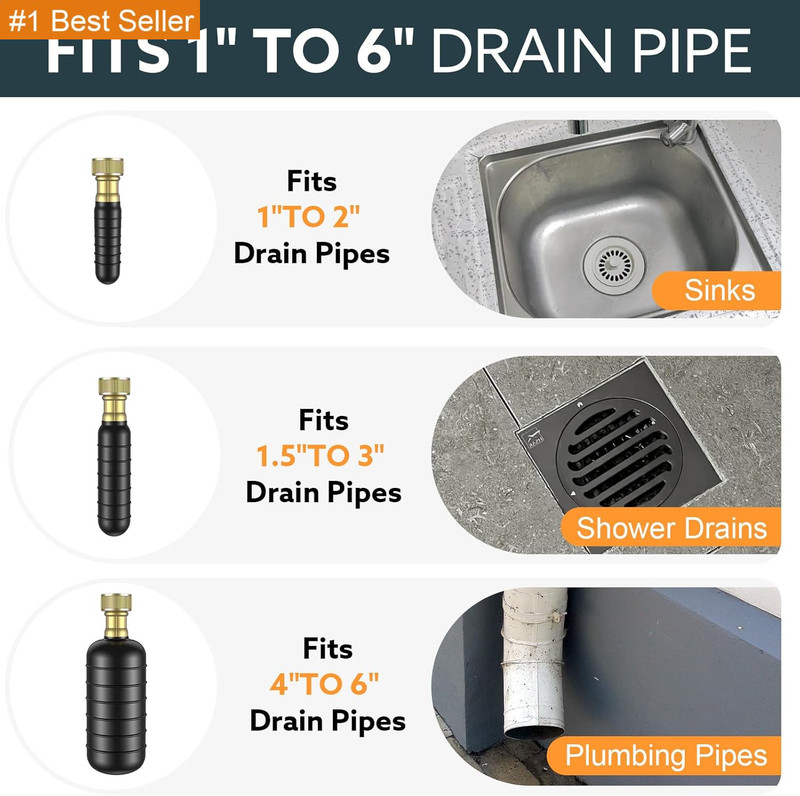 #1 Best Seller
FITS 1" TO 6" DRAIN PIPE

Fits
1"TO 2"
Drain Pipes

Sinks

Fits
1.5"TO 3"
Drain Pipes

Shower Drains

Fits
4"TO 6"
Drain Pipes

Plumbing Pipes