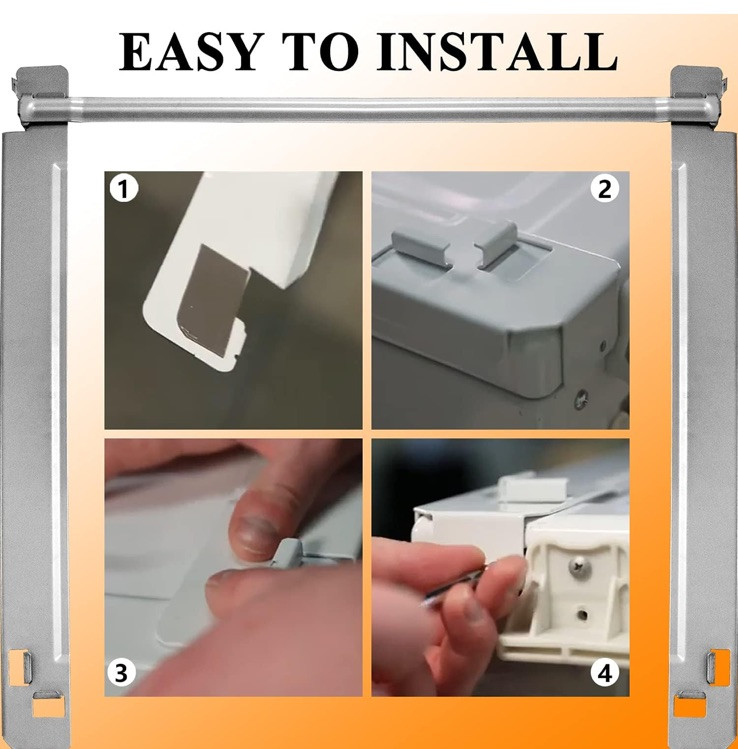 EASY TO INSTALL

1

2

3

4