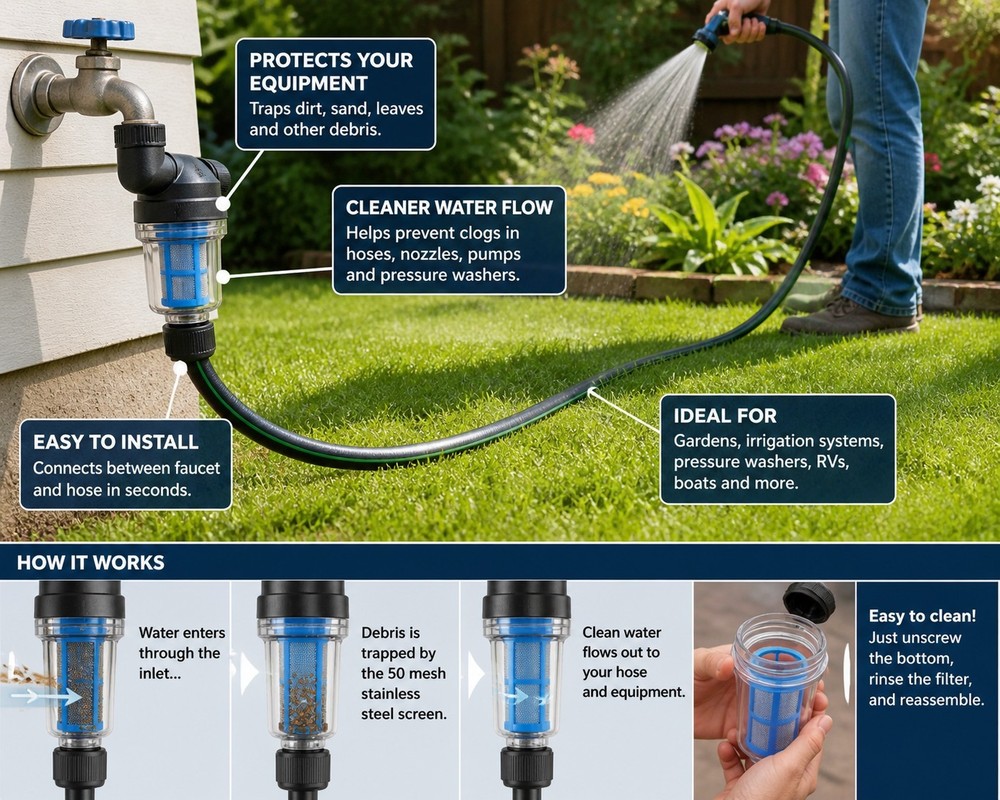 PROTECTS YOUR EQUIPMENT
Traps dirt, sand, leaves and other debris.

CLEANER WATER FLOW
Helps prevent clogs in hoses, nozzles, pumps and pressure washers.

EASY TO INSTALL
Connects between faucet and hose in seconds.

IDEAL FOR
Gardens, irrigation systems, pressure washers, RVs, boats and more.

HOW IT WORKS

Water enters through the inlet...

Debris is trapped by the 50 mesh stainless steel screen.

Clean water flows out to your hose and equipment.

Easy to clean!
Just unscrew the bottom, rinse the filter, and reassemble.