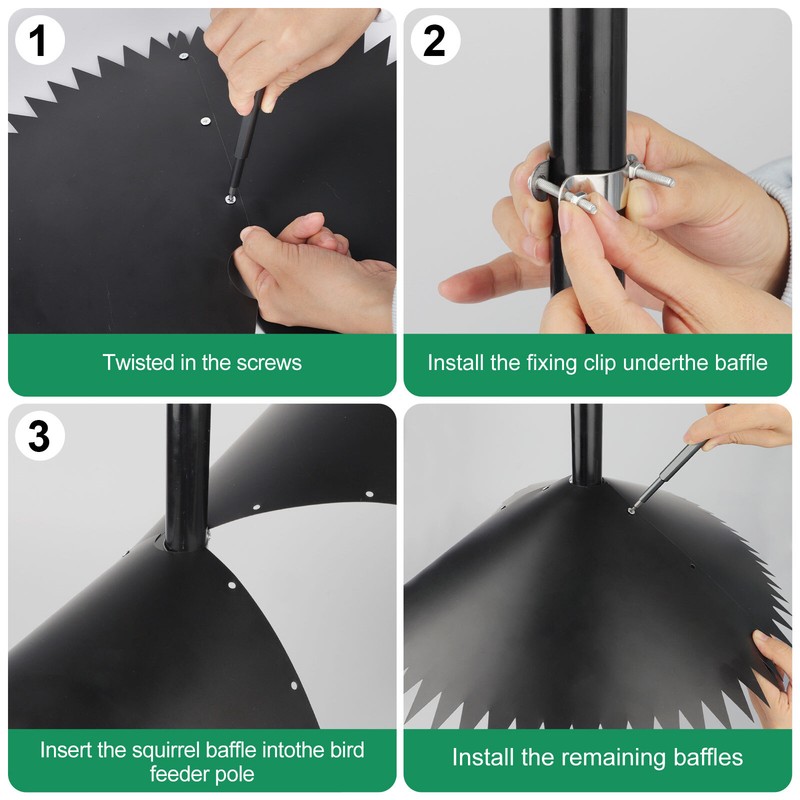 1

Twisted in the screws

2

Install the fixing clip underthe baffle

3

Insert the squirrel baffle intothe bird feeder pole

Install the remaining baffles