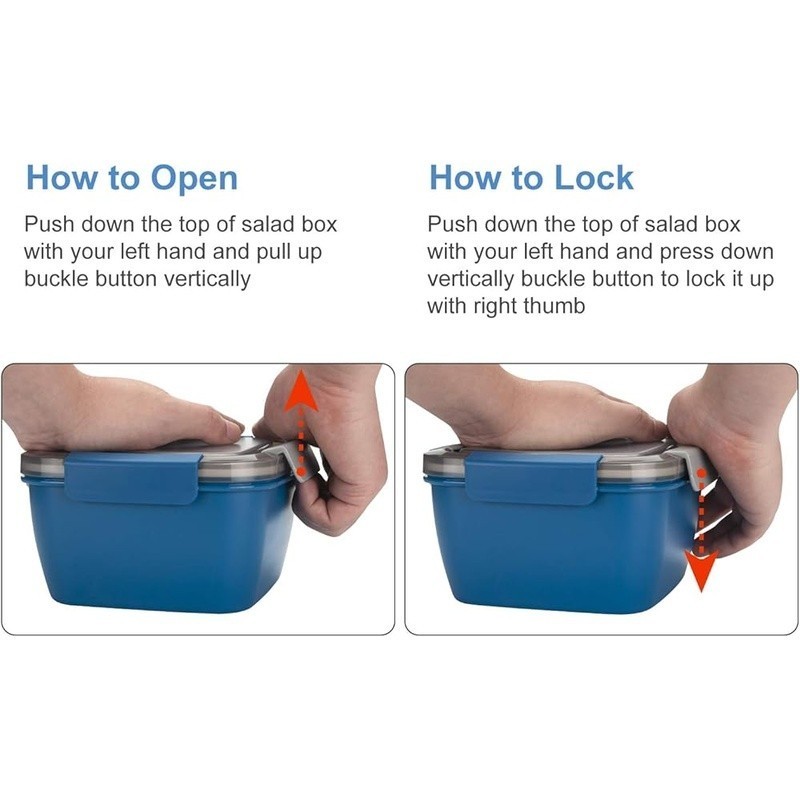 How to Open

Push down the top of salad box with your left hand and pull up buckle button vertically

How to Lock

Push down the top of salad box with your left hand and press down vertically buckle button to lock it up with right thumb