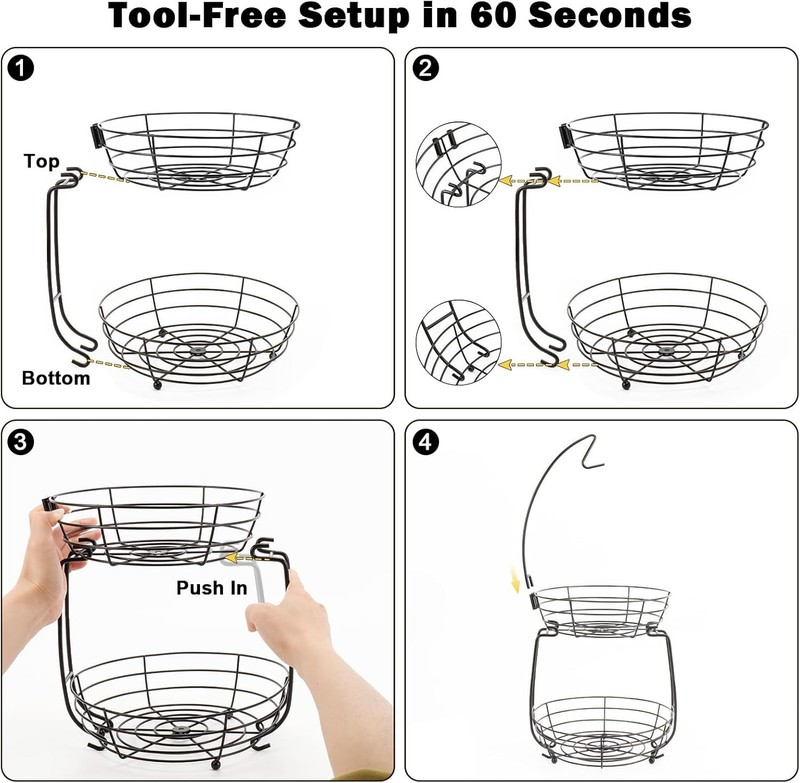 Tool-Free Setup in 60 Seconds

1

Top

Bottom

2

3

Push In

4