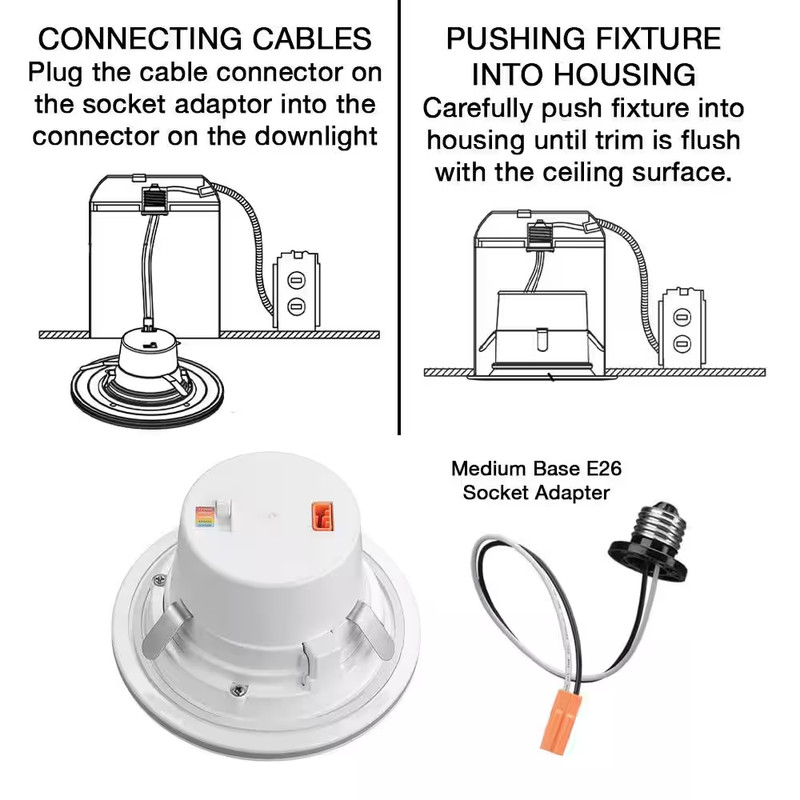 CONNECTING CABLES
Plug the cable connector on the socket adaptor into the connector on the downlight

PUSHING FIXTURE INTO HOUSING
Carefully push fixture into housing until trim is flush with the ceiling surface.

Medium Base E26 Socket Adapter