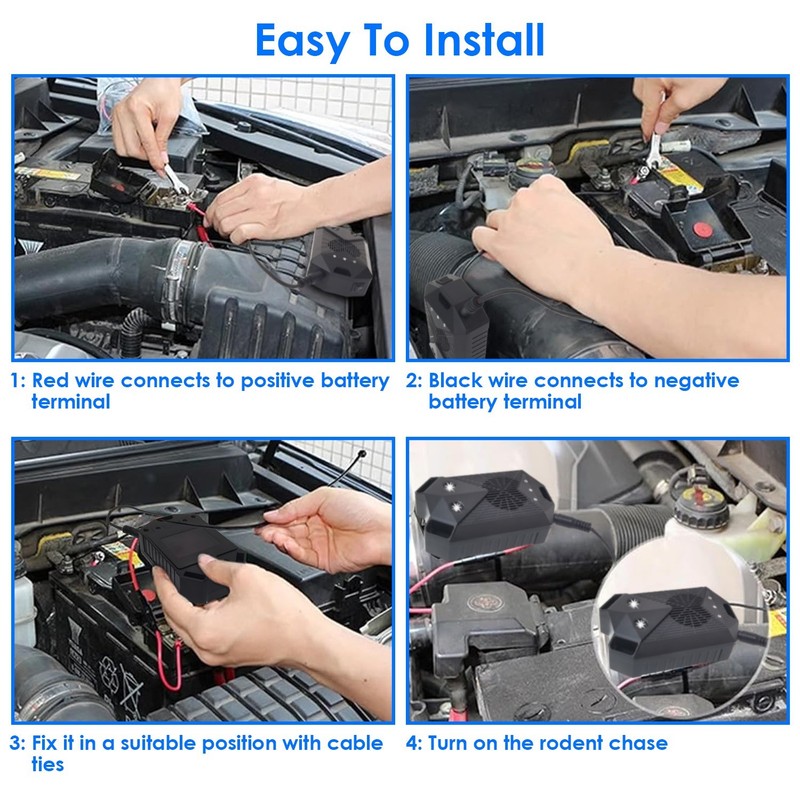 Easy To Install

1: Red wire connects to positive battery terminal

2: Black wire connects to negative battery terminal

3: Fix it in a suitable position with cable ties

4: Turn on the rodent chase