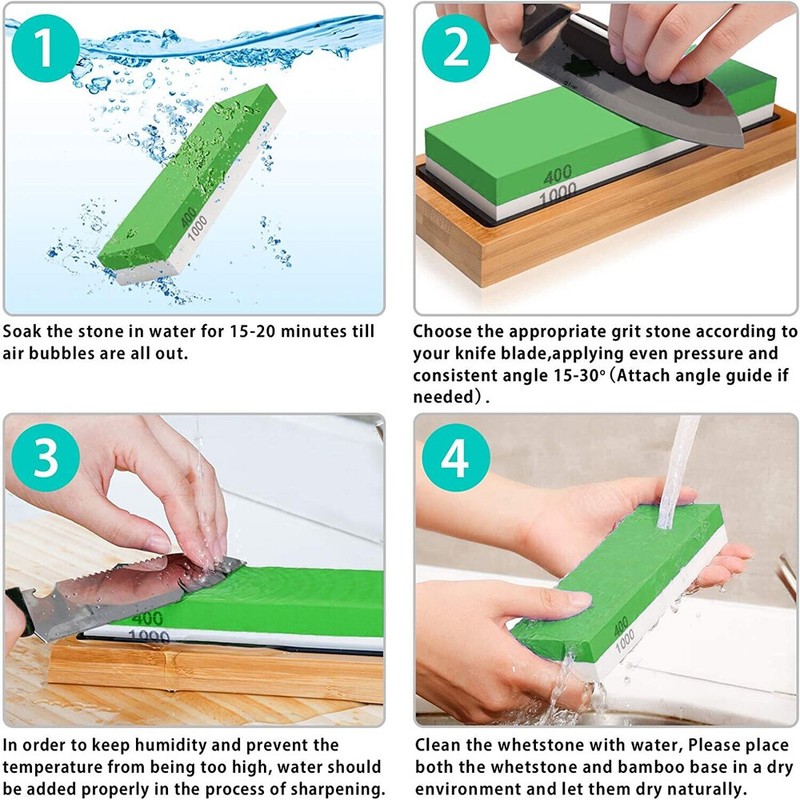 1

400
1000

Soak the stone in water for 15-20 minutes till air bubbles are all out.

2

400
1000

Choose the appropriate grit stone according to your knife blade,applying even pressure and consistent angle 15-30°（Attach angle guide if needed）.

3

400
1000

In order to keep humidity and prevent the temperature from being too high, water should be added properly in the process of sharpening.

4

400
1000

Clean the whetstone with water, Please place both the whetstone and bamboo base in a dry environment and let them dry naturally.