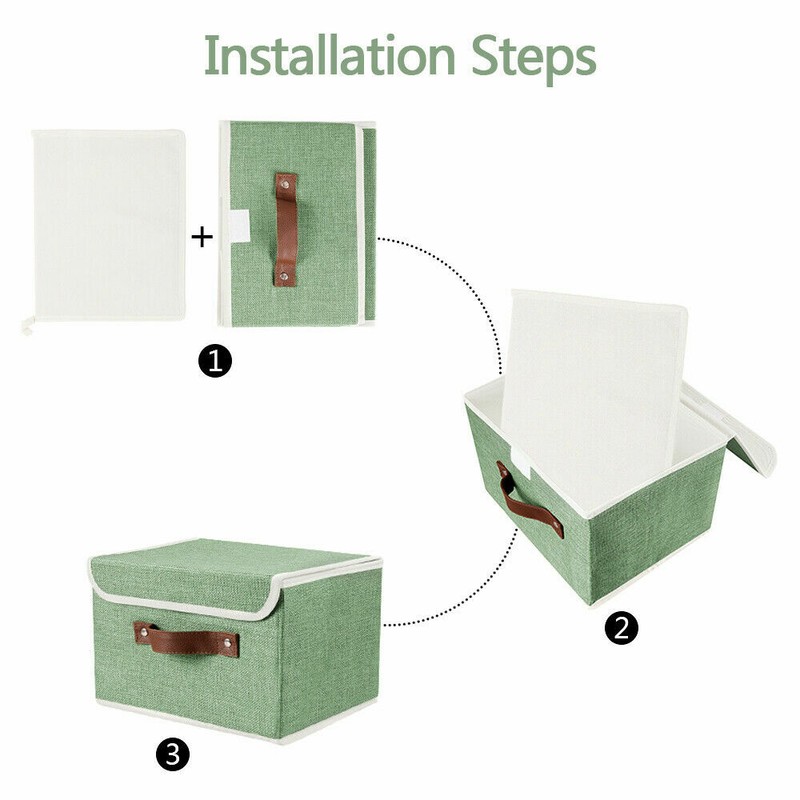 Installation Steps

+

1

2

3