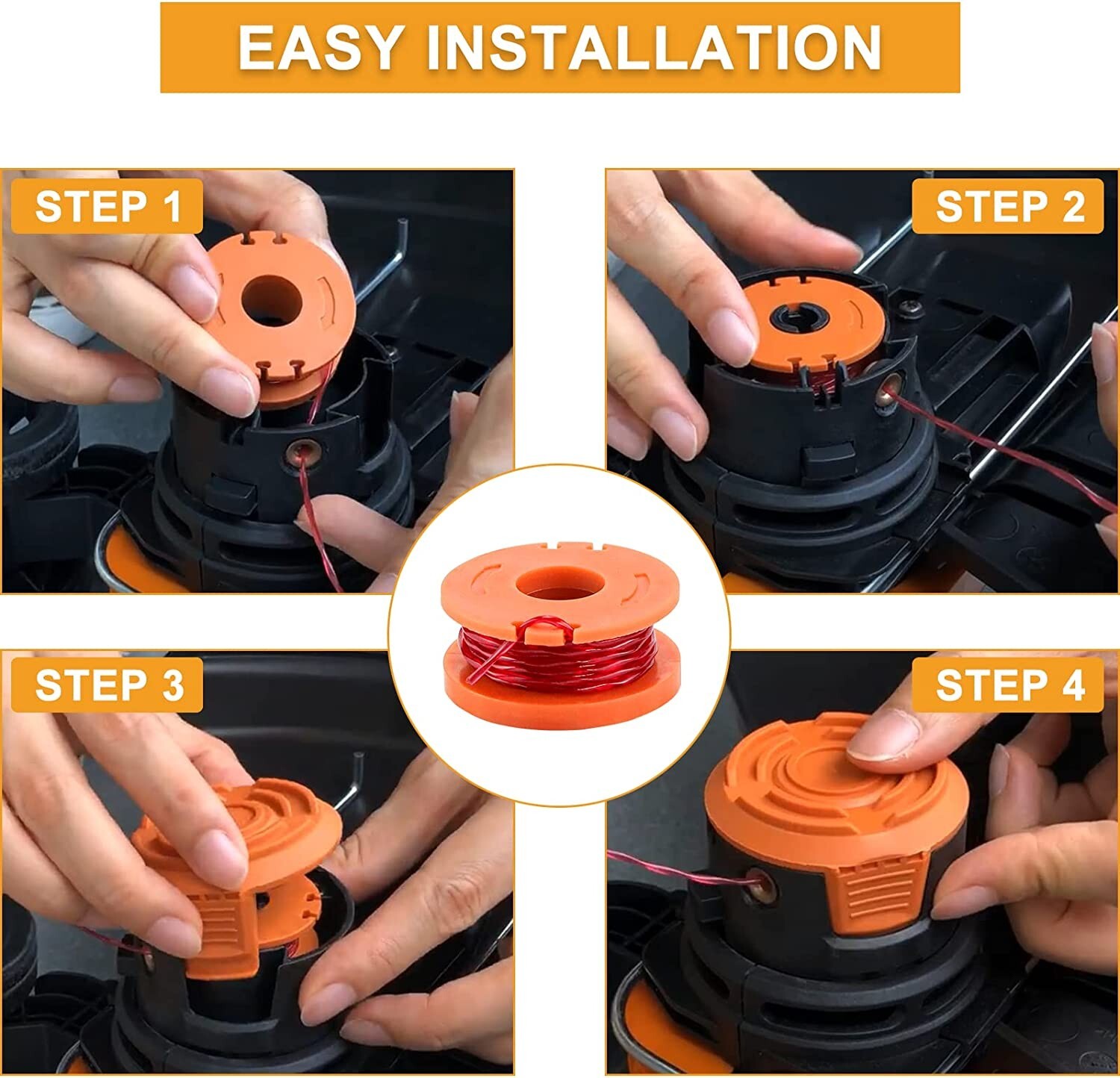 EASY INSTALLATION

STEP 1

STEP 2

STEP 3

STEP 4