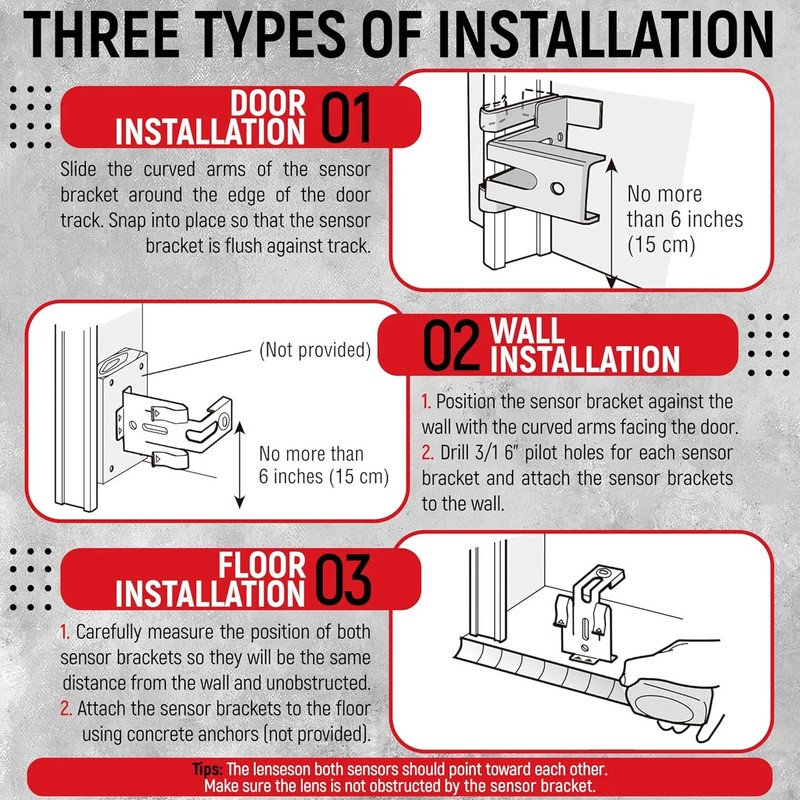 THREE TYPES OF INSTALLATION

DOOR INSTALLATION 01

Slide the curved arms of the sensor bracket around the edge of the door track. Snap into place so that the sensor bracket is flush against track.

No more than 6 inches (15 cm)

(Not provided)

No more than 6 inches (15 cm)

02 WALL INSTALLATION

1. Position the sensor bracket against the wall with the curved arms facing the door.
2. Drill 3/1 6" pilot holes for each sensor bracket and attach the sensor brackets to the wall.

FLOOR INSTALLATION 03

1. Carefully measure the position of both sensor brackets so they will be the same distance from the wall and unobstructed.
2. Attach the sensor brackets to the floor using concrete anchors (not provided).

Tips: The lenseson both sensors should point toward each other. Make sure the lens is not obstructed by the sensor bracket.