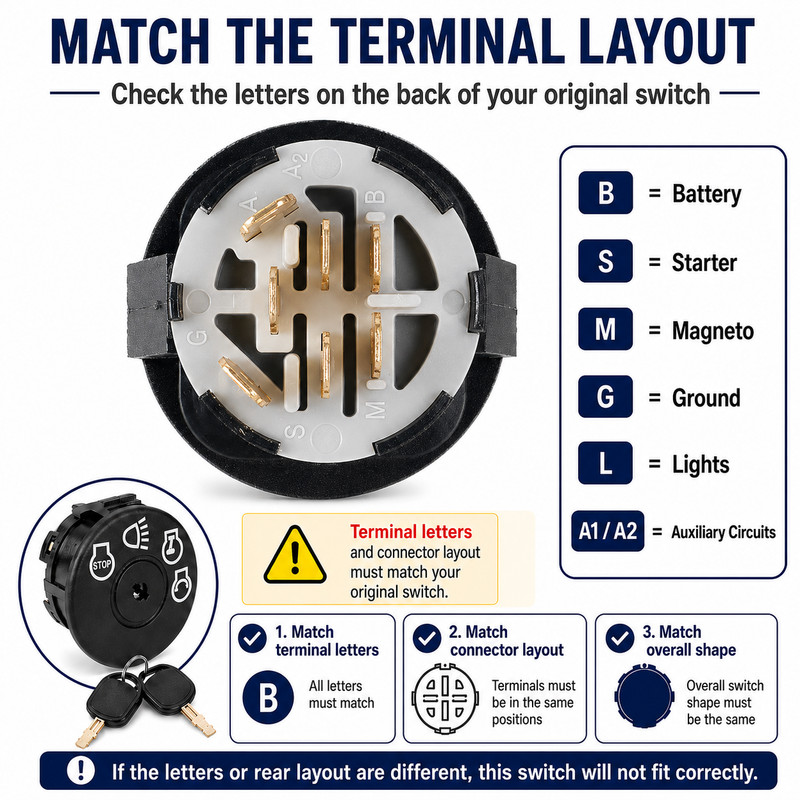 MATCH THE TERMINAL LAYOUT

Check the letters on the back of your original switch

A2
A
B
G
S
M

B = Battery
S = Starter
M = Magneto
G = Ground
L = Lights
A1 / A2 = Auxiliary Circuits

STOP

Terminal letters and connector layout must match your original switch.

1. Match terminal letters
B
All letters must match

2. Match connector layout
Terminals must be in the same positions

3. Match overall shape
Overall switch shape must be the same

If the letters or rear layout are different, this switch will not fit correctly.