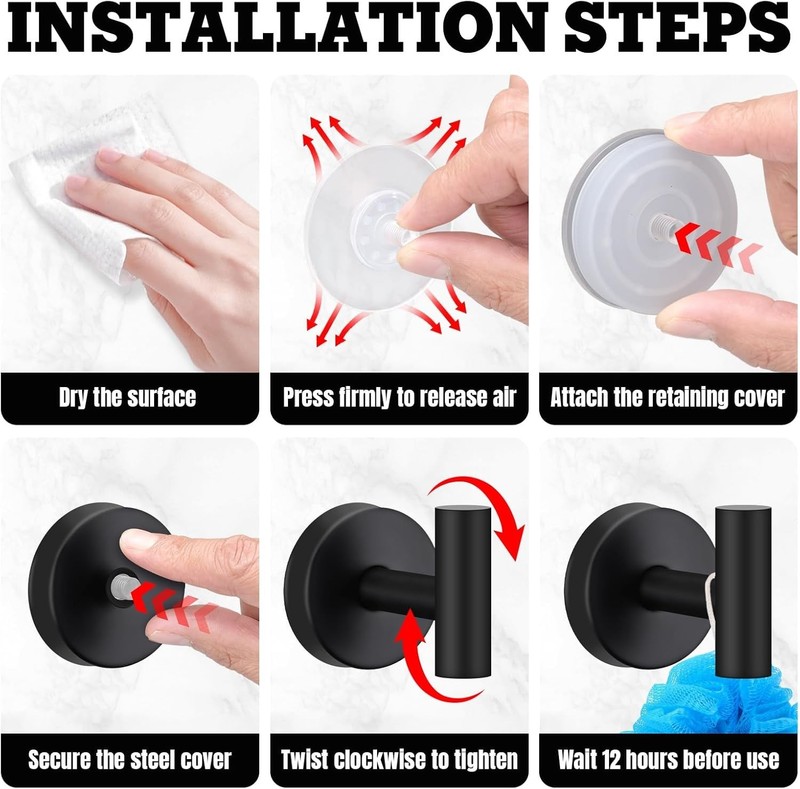 INSTALLATION STEPS

Dry the surface

Press firmly to release air

Attach the retaining cover

Secure the steel cover

Twist clockwise to tighten

Wait 12 hours before use