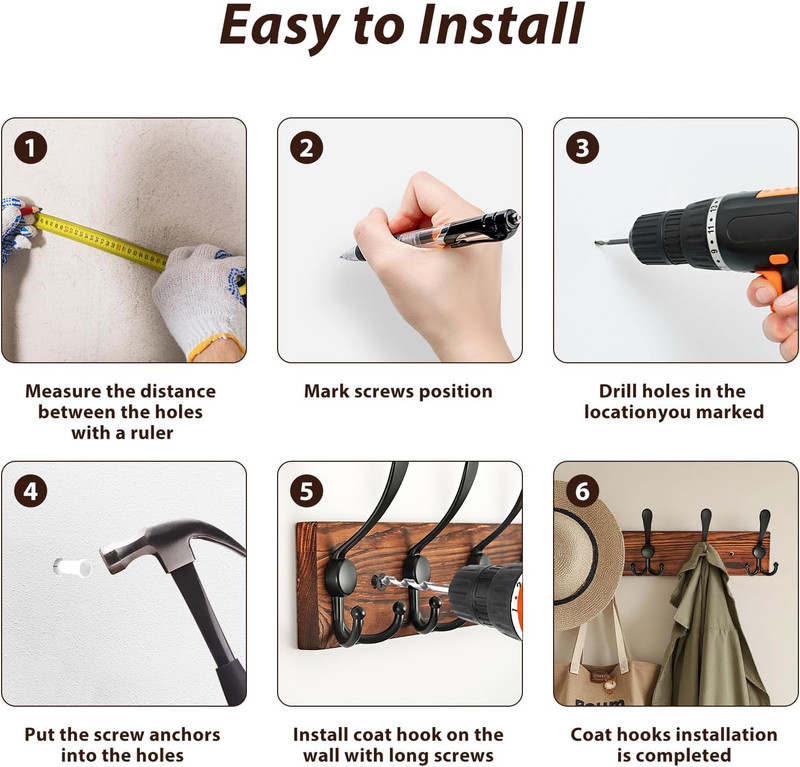 Easy to Install

1

Measure the distance between the holes with a ruler

2

Mark screws position

3

Drill holes in the locationyou marked

4

Put the screw anchors into the holes

5

Install coat hook on the wall with long screws

6

Coat hooks installation is completed