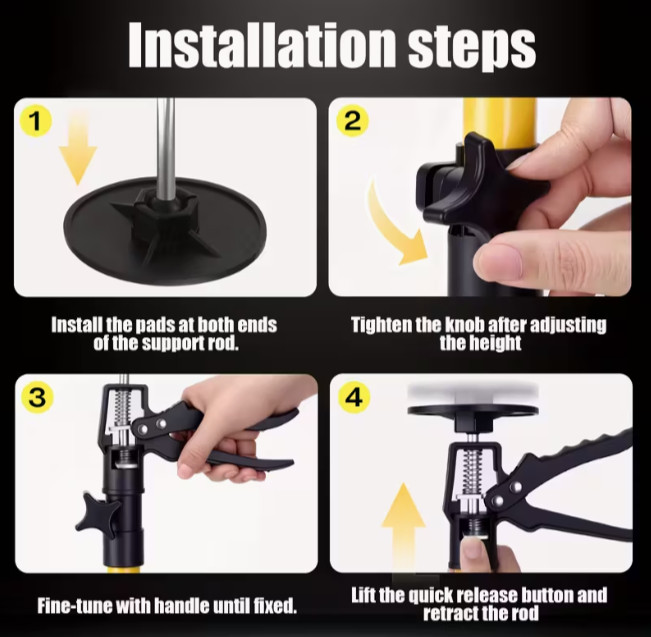 Installation steps

1

Install the pads at both ends of the support rod.

2

Tighten the knob after adjusting the height

3

Fine-tune with handle until fixed.

4

Lift the quick release button and retract the rod