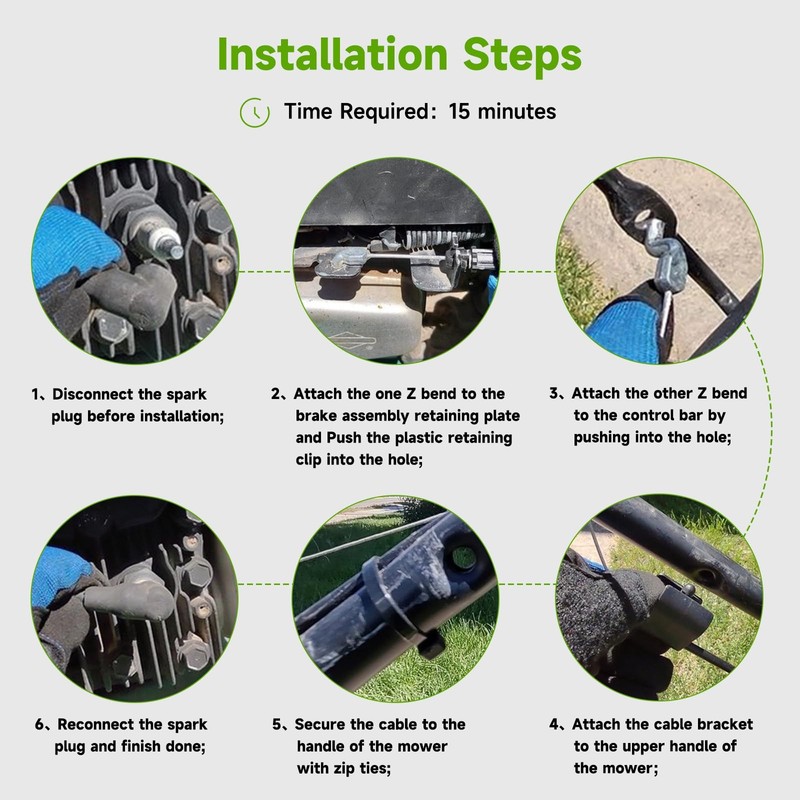 Installation Steps

Time Required: 15 minutes

1、Disconnect the spark plug before installation;

2、Attach the one Z bend to the brake assembly retaining plate and Push the plastic retaining clip into the hole;

3、Attach the other Z bend to the control bar by pushing into the hole;

6、Reconnect the spark plug and finish done;

5、Secure the cable to the handle of the mower with zip ties;

4、Attach the cable bracket to the upper handle of the mower;