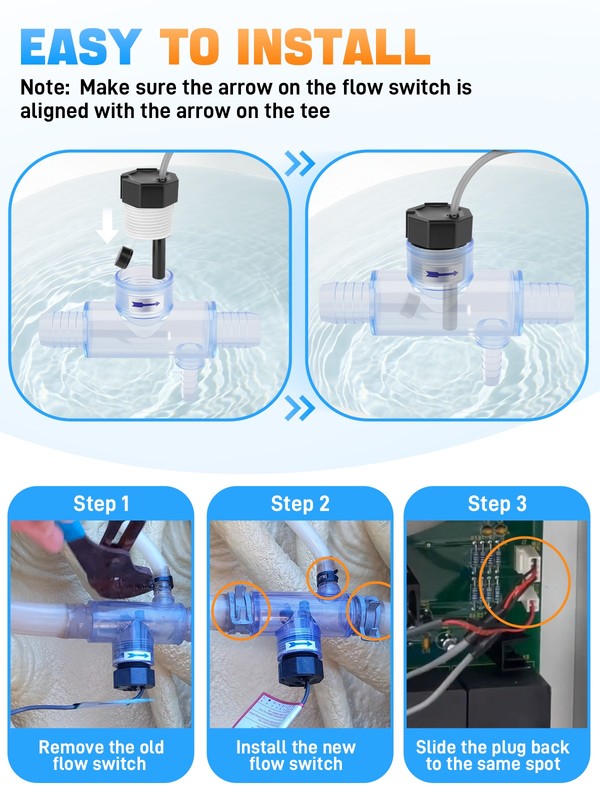 EASY TO INSTALL

Note: Make sure the arrow on the flow switch is aligned with the arrow on the tee

Step 1

Remove the old flow switch

Step 2

Install the new flow switch

Step 3

Slide the plug back to the same spot