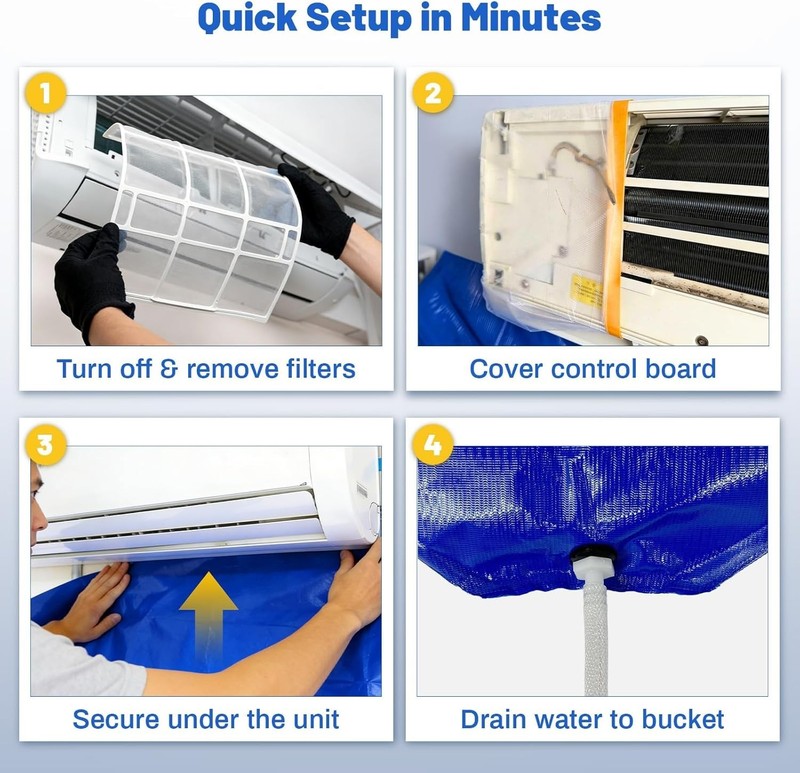 Quick Setup in Minutes

1
Turn off & remove filters

2
Cover control board

3
Secure under the unit

4
Drain water to bucket