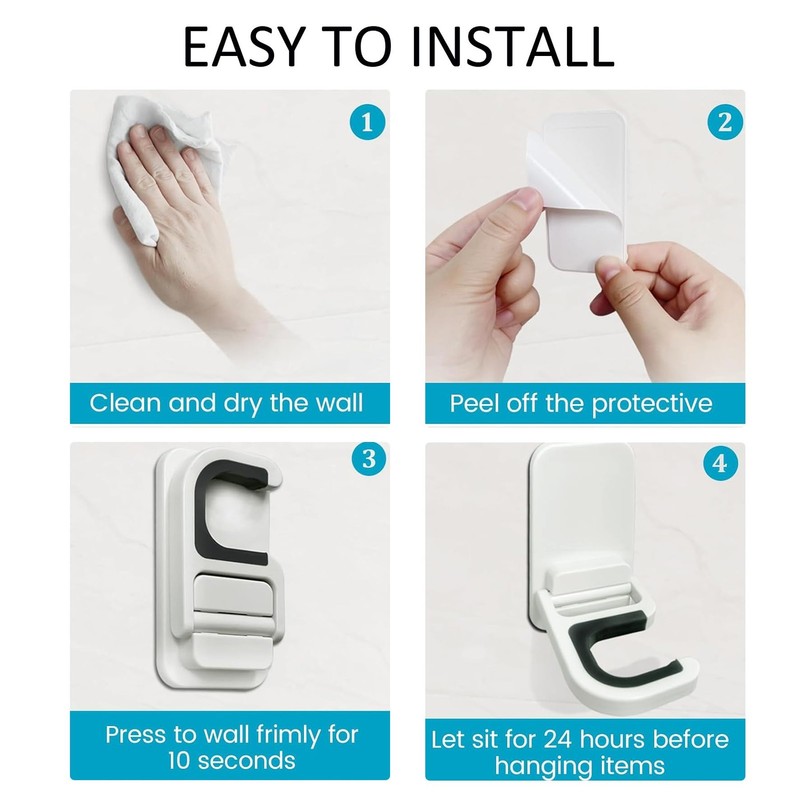 EASY TO INSTALL

1

Clean and dry the wall

2

Peel off the protective

3

Press to wall frimly for 10 seconds

4

Let sit for 24 hours before hanging items