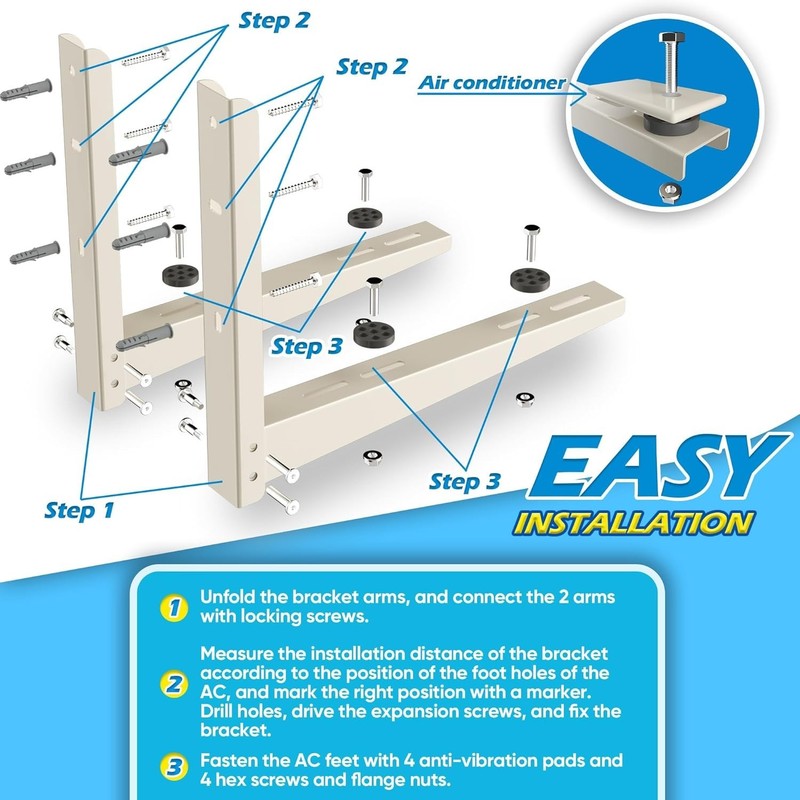 Step 2

Step 2

Air conditioner

Step 3

Step 3

Step 1

EASY INSTALLATION

1 Unfold the bracket arms, and connect the 2 arms with locking screws.

2 Measure the installation distance of the bracket according to the position of the foot holes of the AC, and mark the right position with a marker. Drill holes, drive the expansion screws, and fix the bracket.

3 Fasten the AC feet with 4 anti-vibration pads and 4 hex screws and flange nuts.