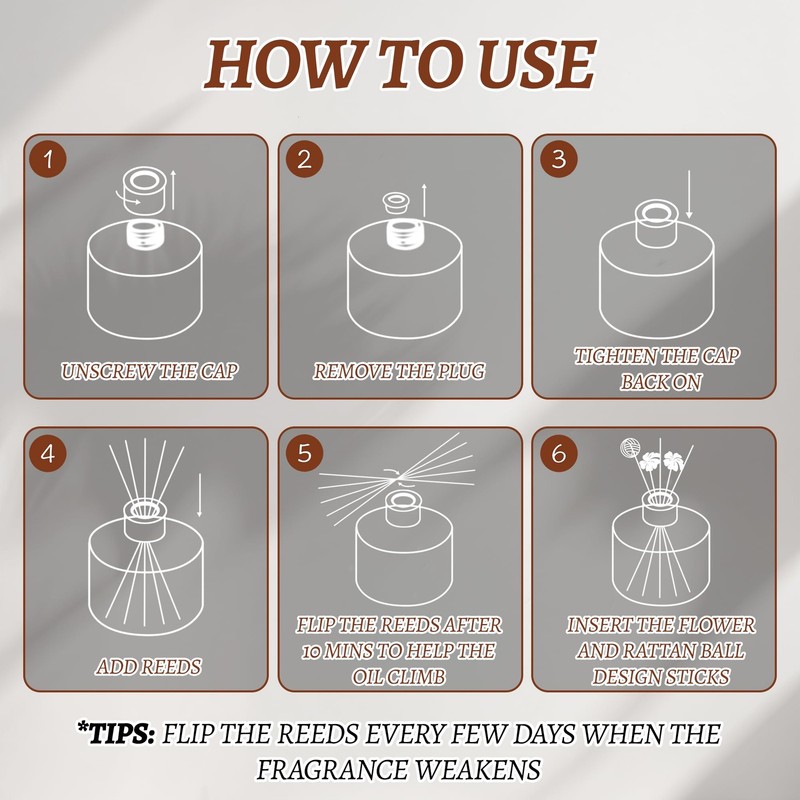 HOW TO USE

1
UNSCREW THE CAP

2
REMOVE THE PLUG

3
TIGHTEN THE CAP BACK ON

4
ADD REEDS

5
FLIP THE REEDS AFTER 10 MINS TO HELP THE OIL CLIMB

6
INSERT THE FLOWER AND RATTAN BALL DESIGN STICKS

*TIPS: FLIP THE REEDS EVERY FEW DAYS WHEN THE FRAGRANCE WEAKENS