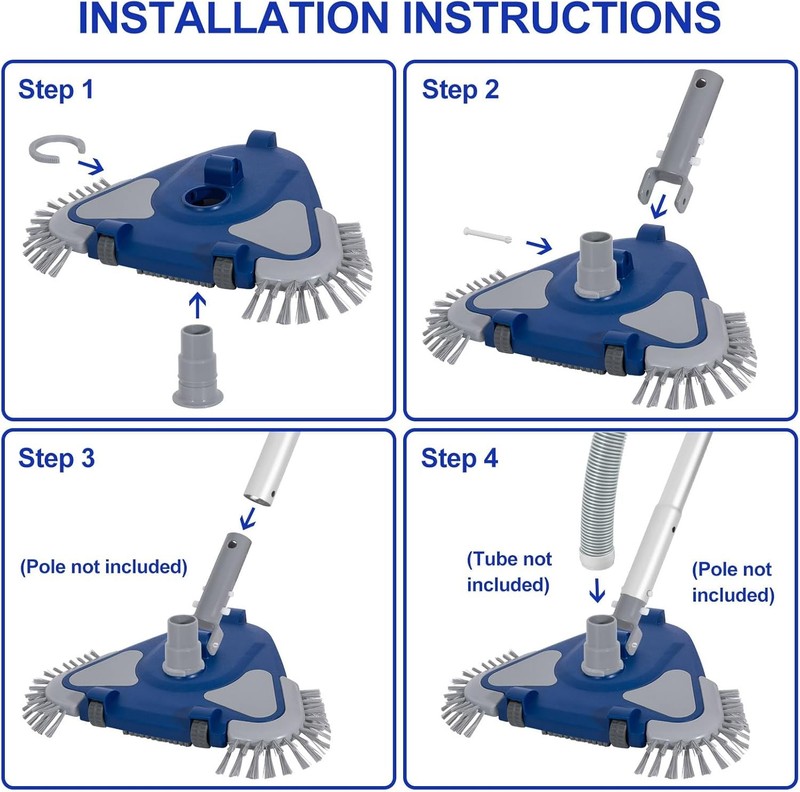 INSTALLATION INSTRUCTIONS

Step 1

Step 2

Step 3

(Pole not included)

Step 4

(Tube not included)

(Pole not included)