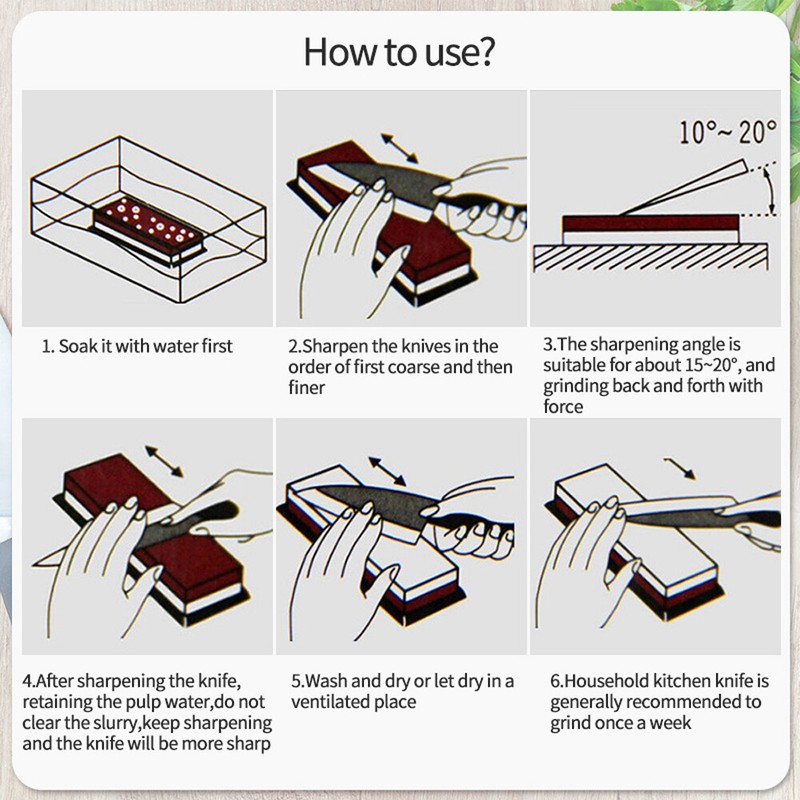 How to use?

10°~ 20°

1. Soak it with water first

2.Sharpen the knives in the order of first coarse and then finer

3.The sharpening angle is suitable for about 15~20°, and grinding back and forth with force

4.After sharpening the knife, retaining the pulp water,do not clear the slurry,keep sharpening and the knife will be more sharp

5.Wash and dry or let dry in a ventilated place

6.Household kitchen knife is generally recommended to grind once a week