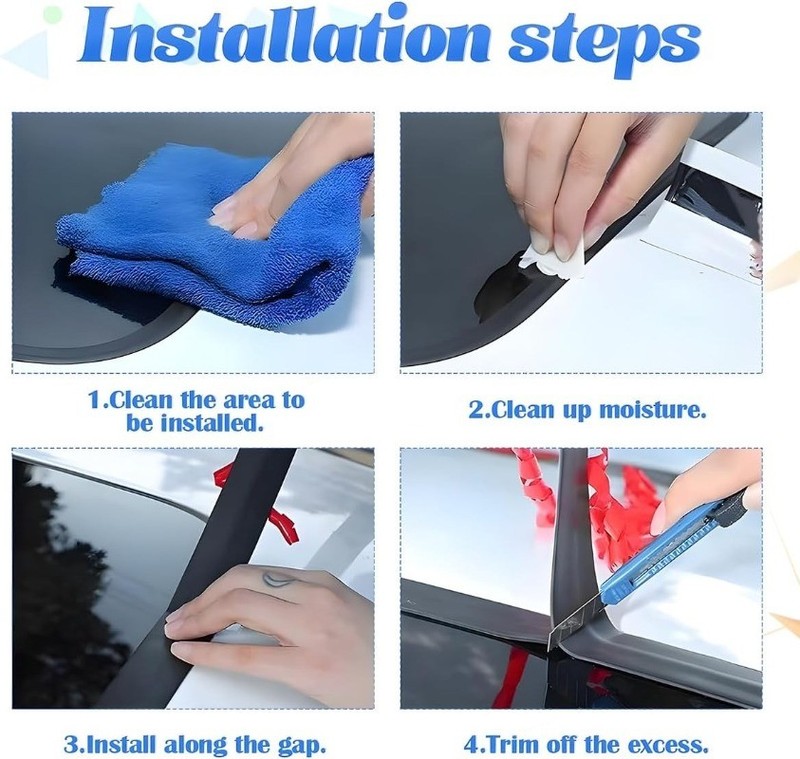 Installation steps

1.Clean the area to be installed.

2.Clean up moisture.

3.Install along the gap.

4.Trim off the excess.