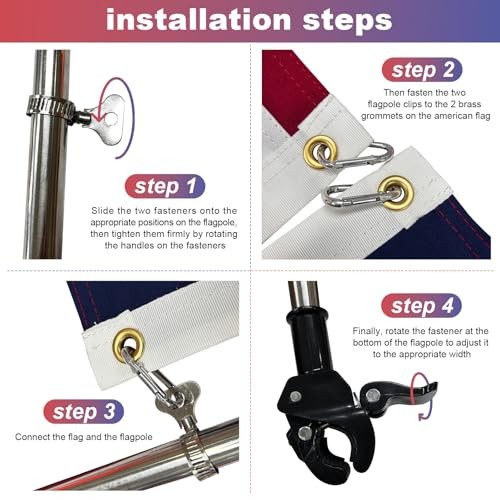 installation steps

step 1

Slide the two fasteners onto the appropriate positions on the flagpole, then tighten them firmly by rotating the handles on the fasteners

step 2

Then fasten the two flagpole clips to the 2 brass grommets on the american flag

step 3

Connect the flag and the flagpole

step 4

Finally, rotate the fastener at the bottom of the flagpole to adjust it to the appropriate width