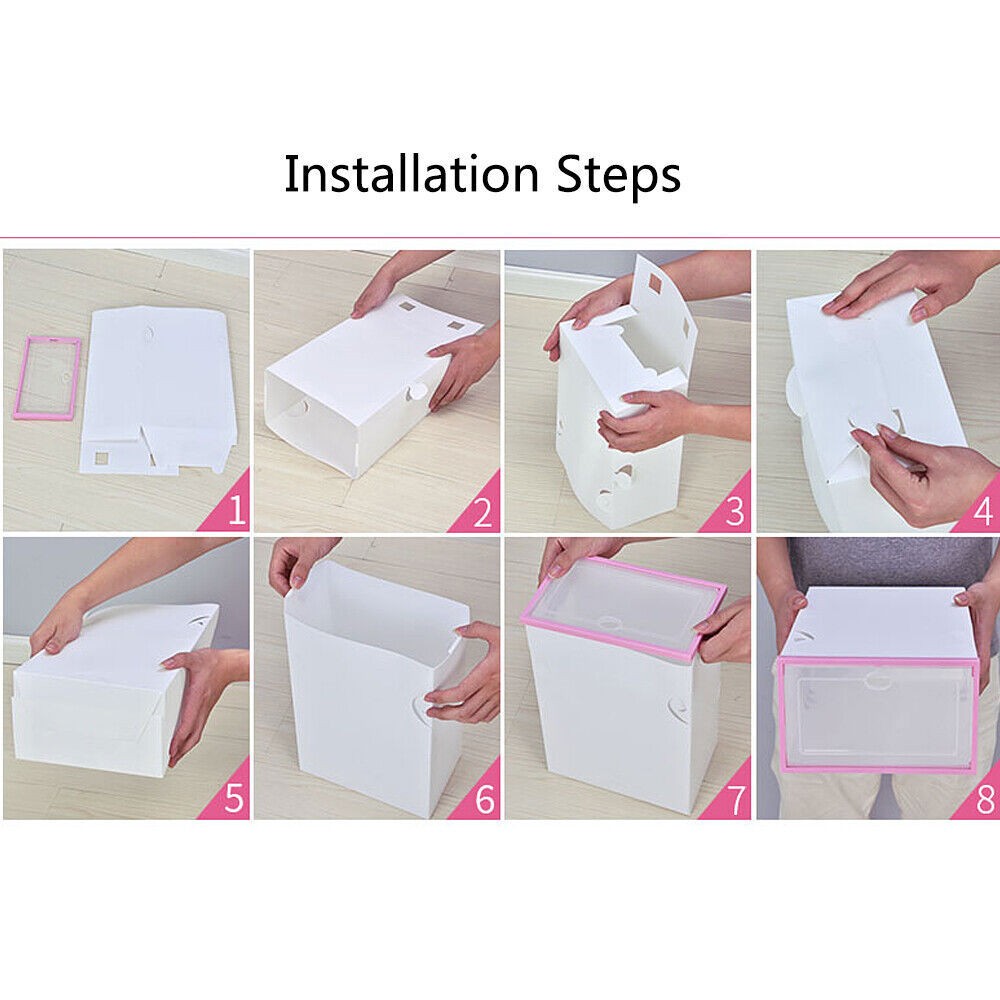 Installation Steps

1

2

3

4

5

6

7

8