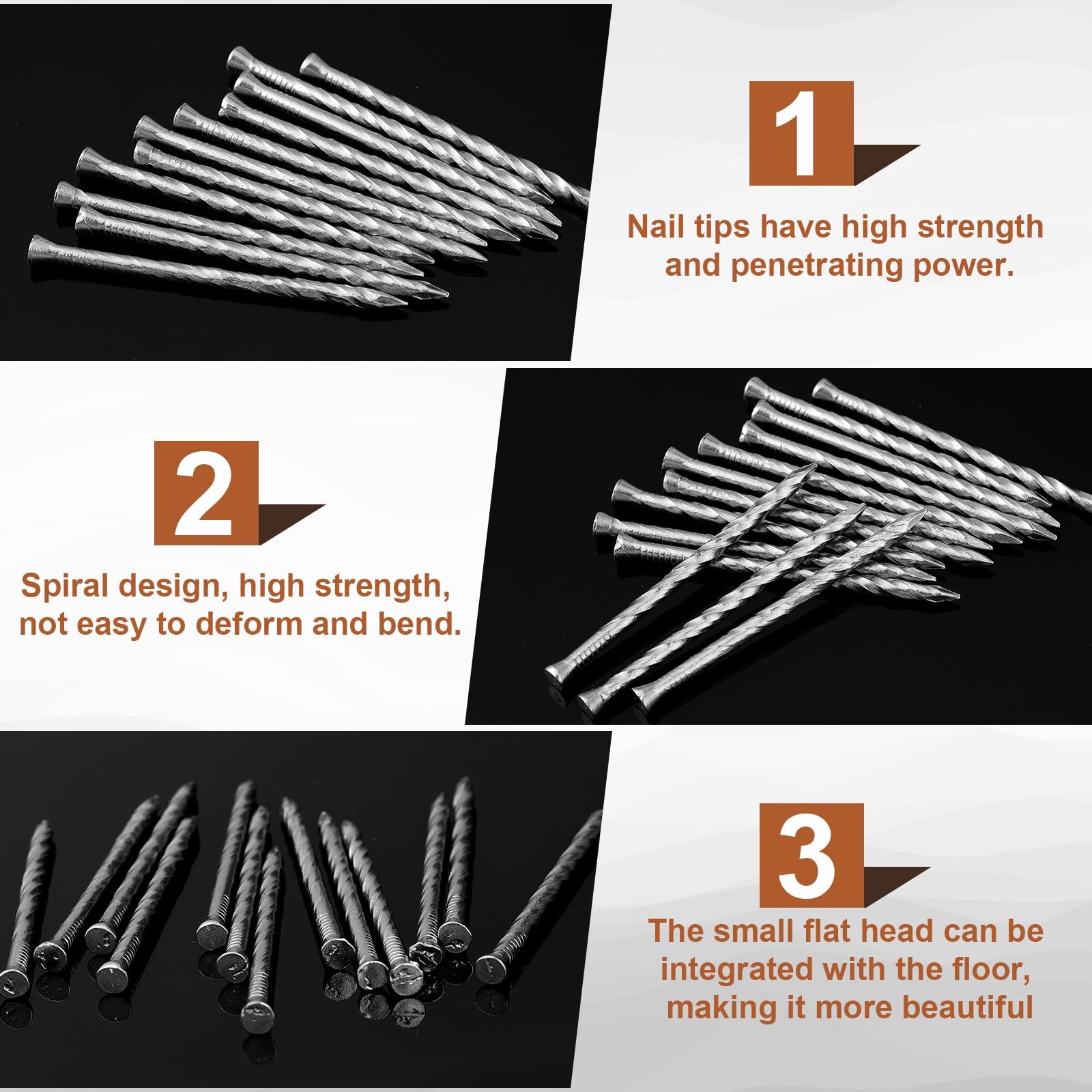 1

Nail tips have high strength and penetrating power.

2

Spiral design, high strength, not easy to deform and bend.

3

The small flat head can be integrated with the floor, making it more beautiful