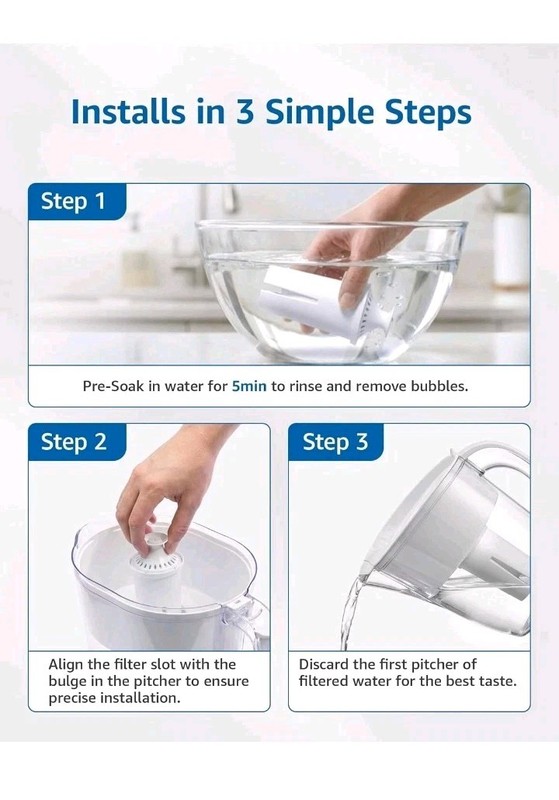 Installs in 3 Simple Steps

Step 1

Pre-Soak in water for 5min to rinse and remove bubbles.

Step 2

Align the filter slot with the bulge in the pitcher to ensure precise installation.

Step 3

Discard the first pitcher of filtered water for the best taste.