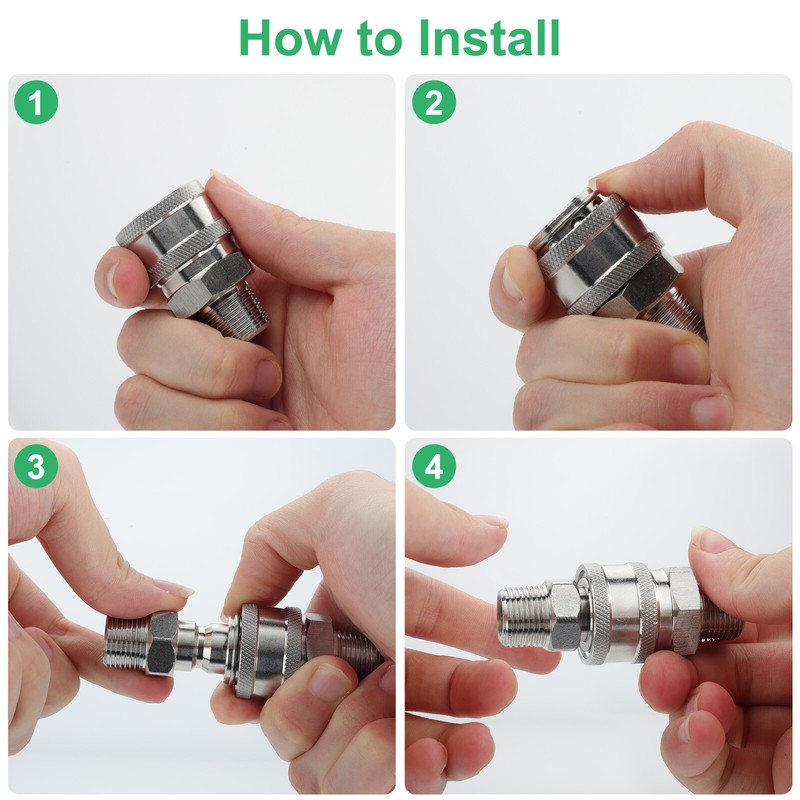 How to Install

1

2

3

4