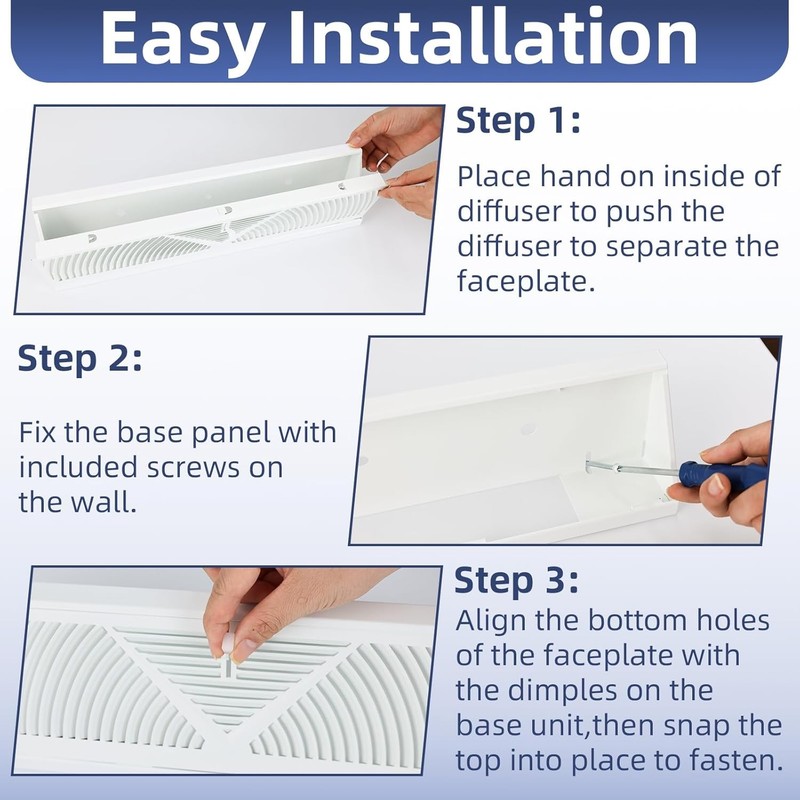 Easy Installation

Step 1:

Place hand on inside of diffuser to push the diffuser to separate the faceplate.

Step 2:

Fix the base panel with included screws on the wall.

Step 3:

Align the bottom holes of the faceplate with the dimples on the base unit,then snap the top into place to fasten.