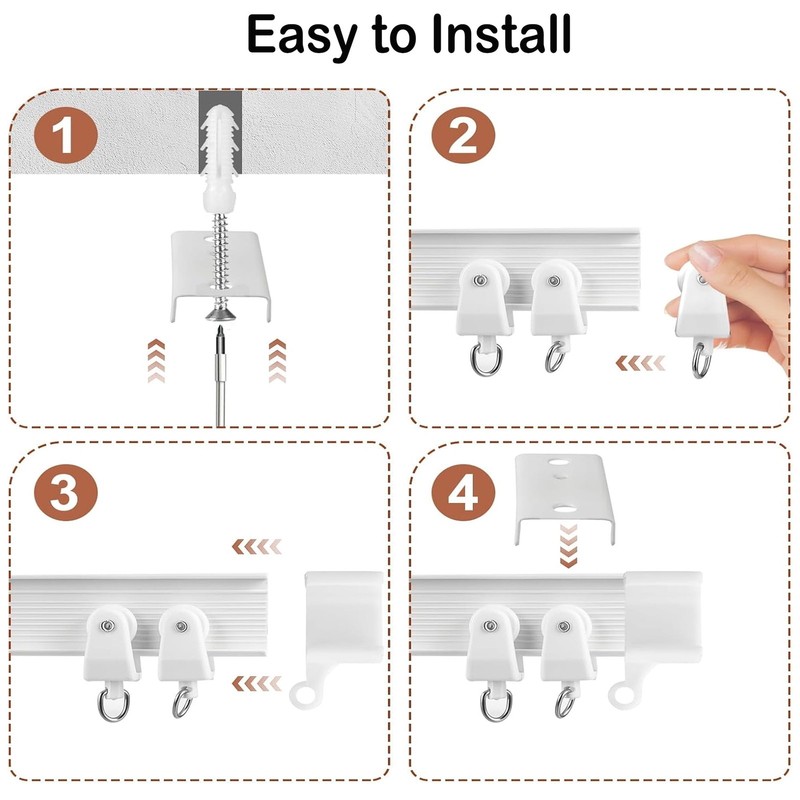 Easy to Install

1

2

3

4