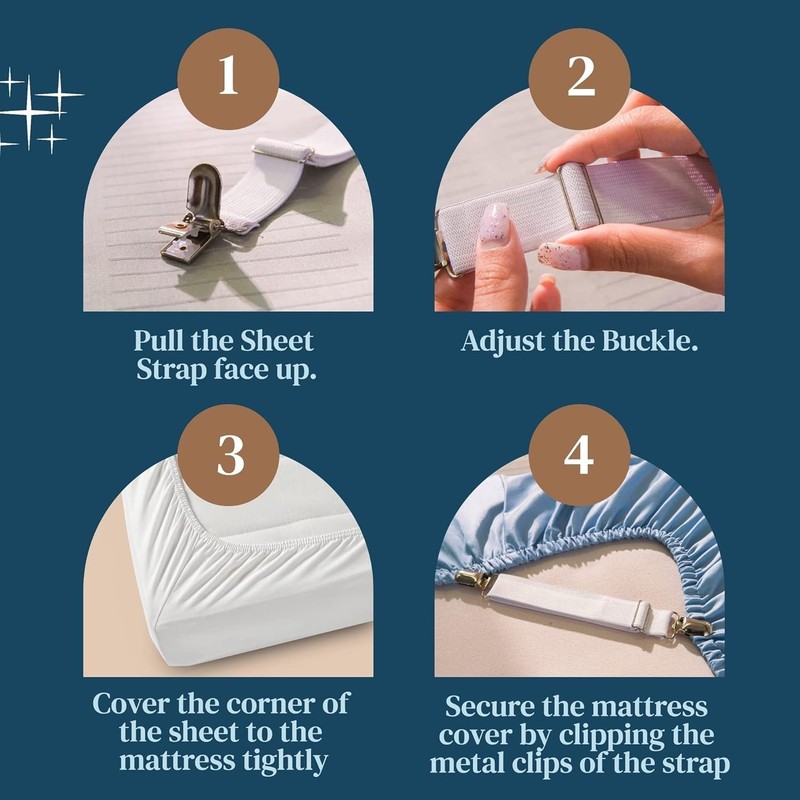 1

Pull the Sheet Strap face up.

2

Adjust the Buckle.

3

Cover the corner of the sheet to the mattress tightly

4

Secure the mattress cover by clipping the metal clips of the strap