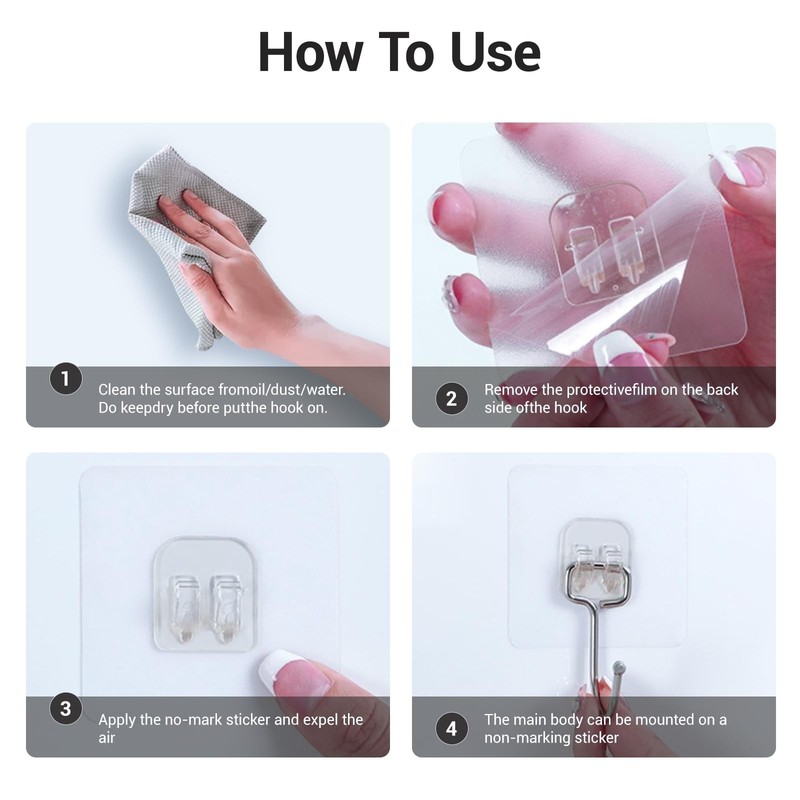 How To Use

1
Clean the surface fromoil/dust/water. Do keepdry before putthe hook on.

2
Remove the protectivefilm on the back side ofthe hook

3
Apply the no-mark sticker and expel the air

4
The main body can be mounted on a non-marking sticker