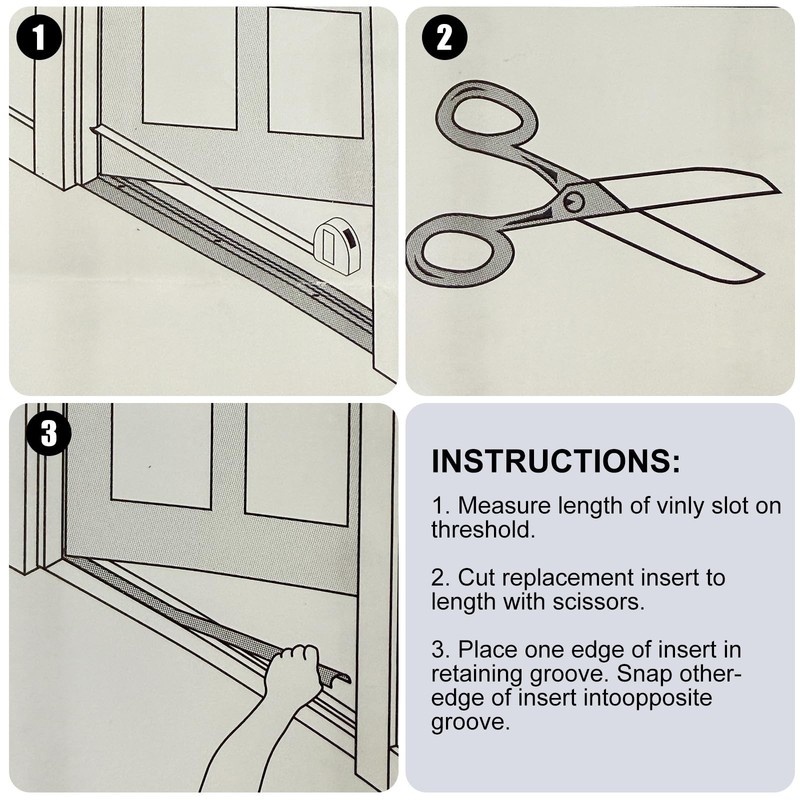 1

2

3

INSTRUCTIONS:

1. Measure length of vinly slot on threshold.

2. Cut replacement insert to length with scissors.

3. Place one edge of insert in retaining groove. Snap other-edge of insert intoopposite groove.