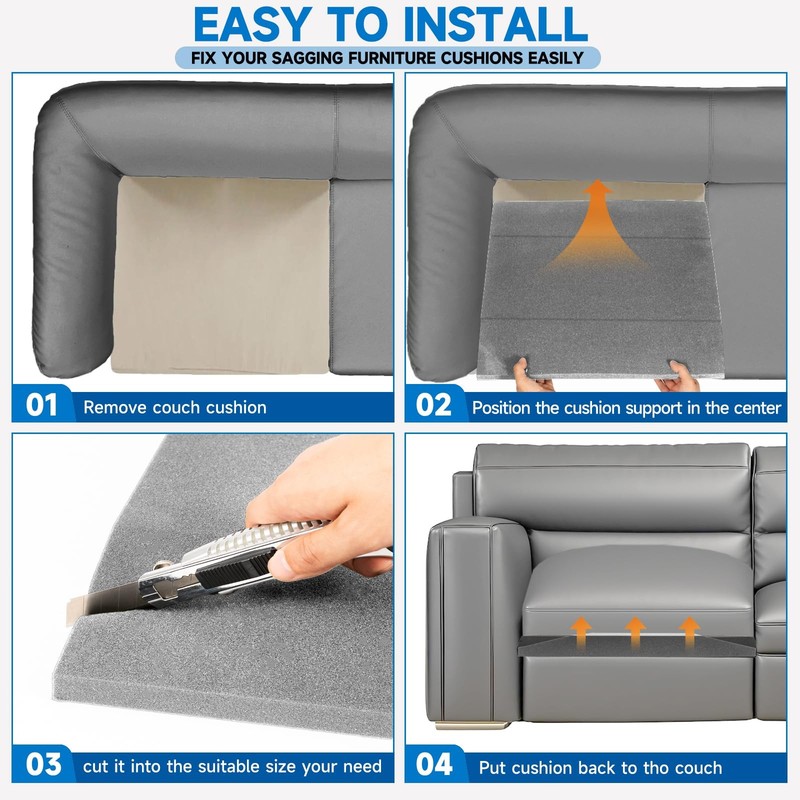 EASY TO INSTALL

FIX YOUR SAGGING FURNITURE CUSHIONS EASILY

01 Remove couch cushion

02 Position the cushion support in the center

03 cut it into the suitable size your need

04 Put cushion back to tho couch