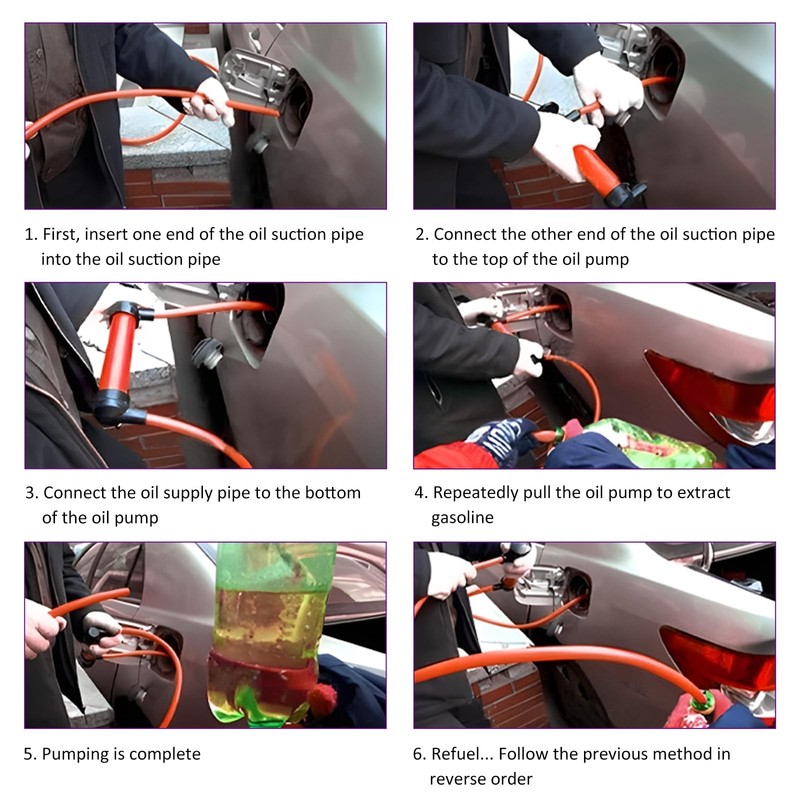 1. First, insert one end of the oil suction pipe into the oil suction pipe

2. Connect the other end of the oil suction pipe to the top of the oil pump

3. Connect the oil supply pipe to the bottom of the oil pump

4. Repeatedly pull the oil pump to extract gasoline

5. Pumping is complete

6. Refuel... Follow the previous method in reverse order