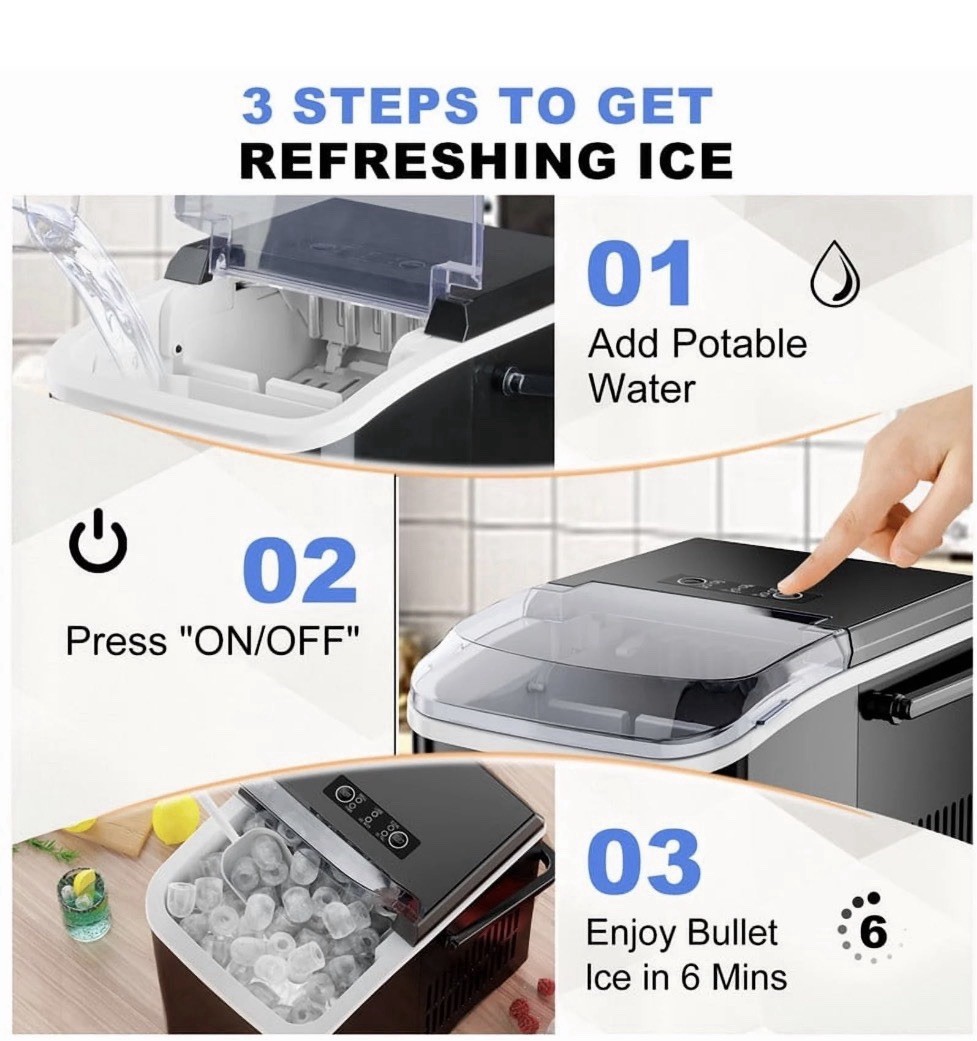 3 STEPS TO GET
REFRESHING ICE

01
Add Potable Water

02
Press "ON/OFF"

03
Enjoy Bullet Ice in 6 Mins

6