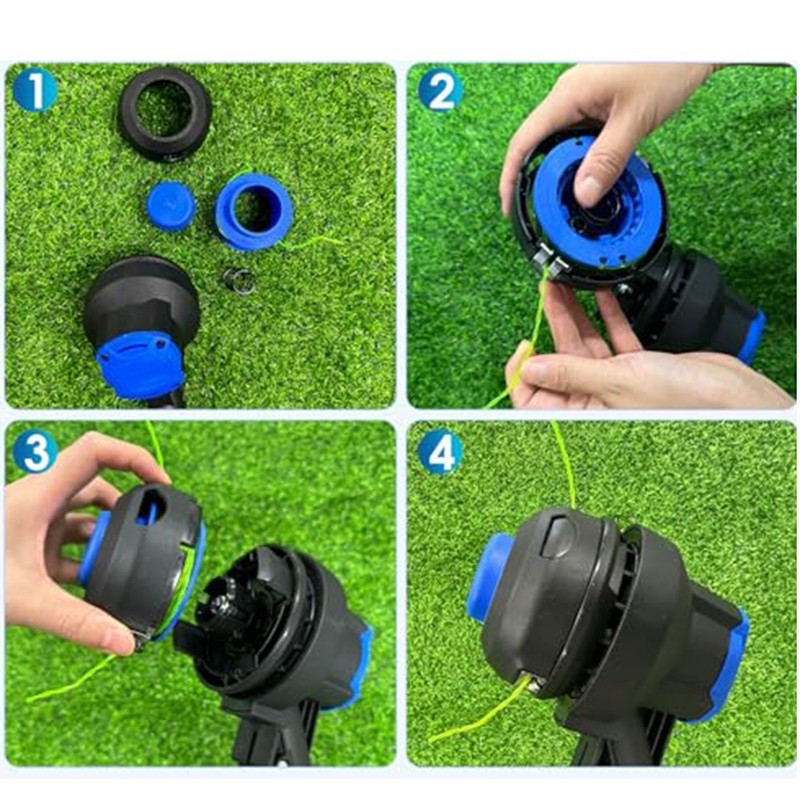 1

2

3

4