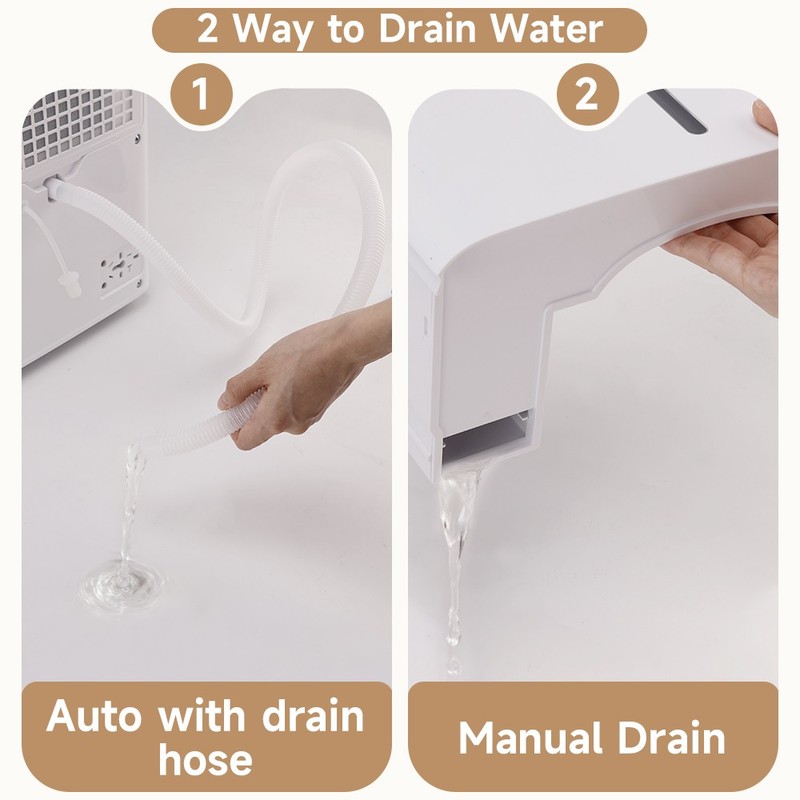 2 Way to Drain Water

1

Auto with drain hose

2

Manual Drain