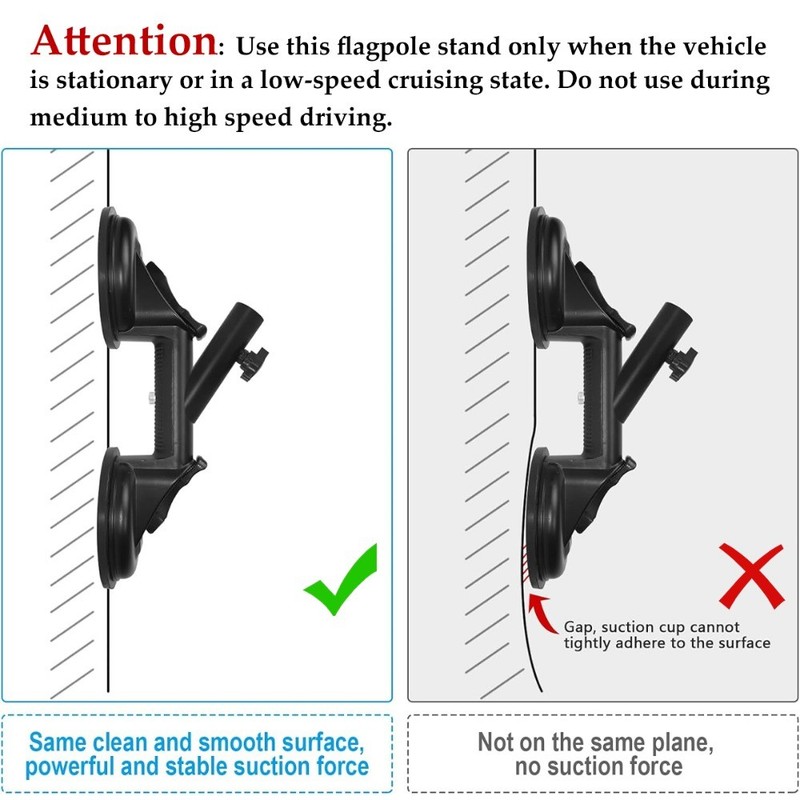 Attention: Use this flagpole stand only when the vehicle is stationary or in a low-speed cruising state. Do not use during medium to high speed driving.

Gap, suction cup cannot tightly adhere to the surface

Same clean and smooth surface, powerful and stable suction force

Not on the same plane, no suction force