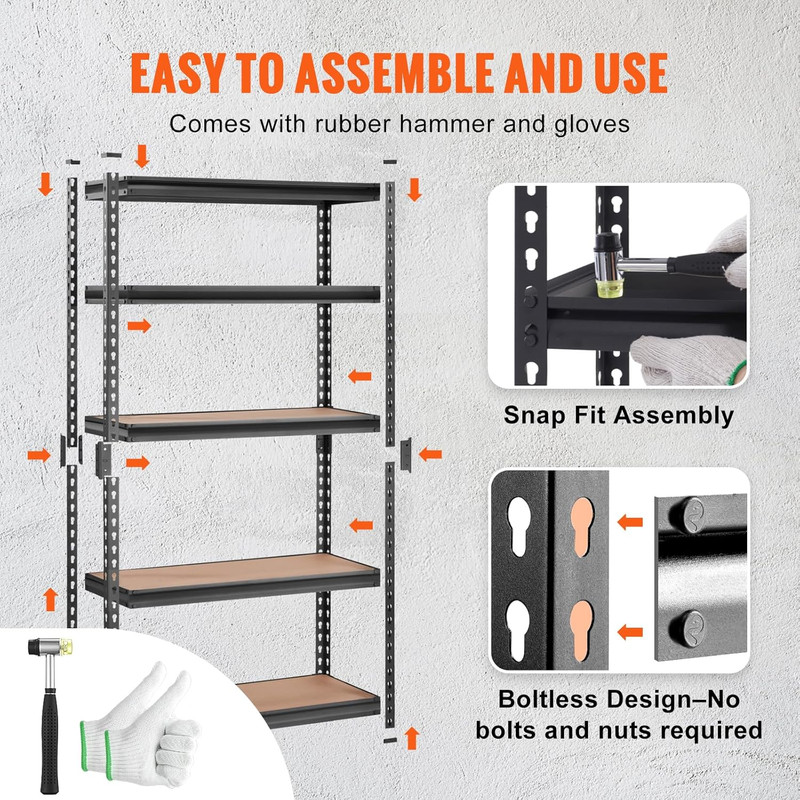 EASY TO ASSEMBLE AND USE

Comes with rubber hammer and gloves

Snap Fit Assembly

Boltless Design–No bolts and nuts required