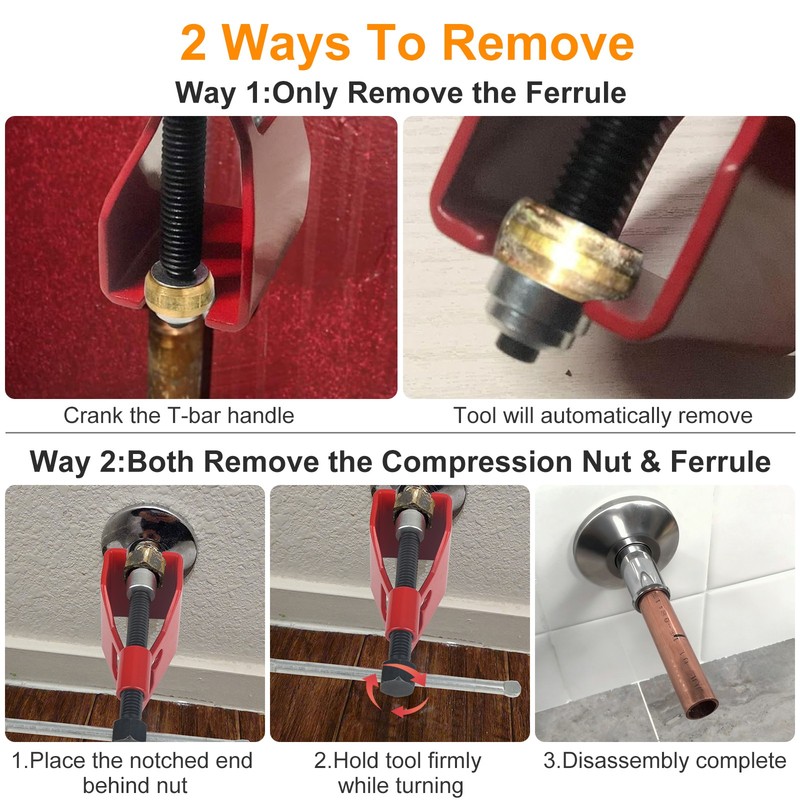 2 Ways To Remove

Way 1:Only Remove the Ferrule

Crank the T-bar handle

Tool will automatically remove

Way 2:Both Remove the Compression Nut & Ferrule

1.Place the notched end behind nut

2.Hold tool firmly while turning

3.Disassembly complete