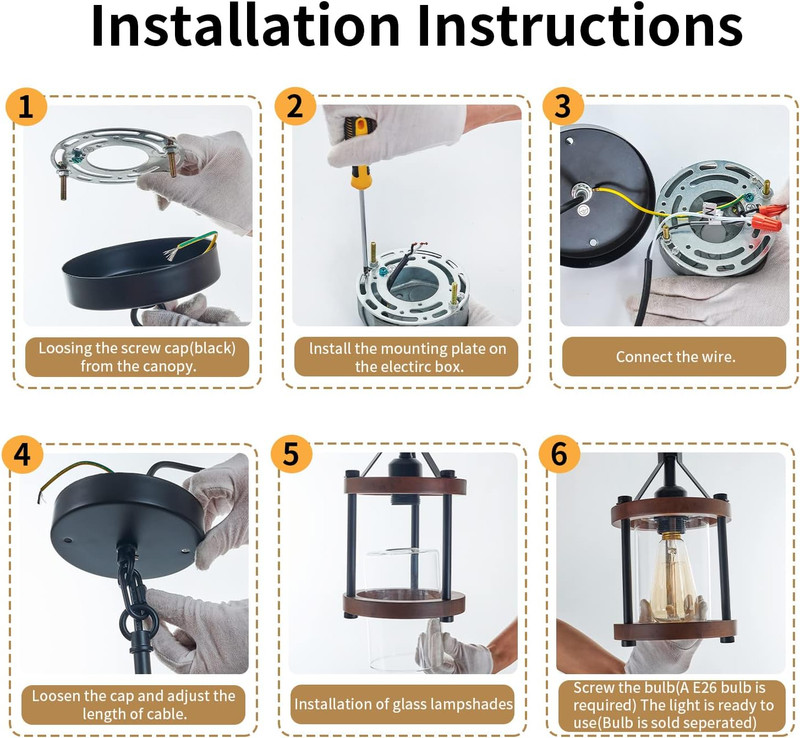 Installation Instructions

1
Loosing the screw cap(black) from the canopy.

2
Install the mounting plate on the electirc box.

3
Connect the wire.

4
Loosen the cap and adjust the length of cable.

5
Installation of glass lampshades

6
Screw the bulb(A E26 bulb is required) The light is ready to use(Bulb is sold seperated)