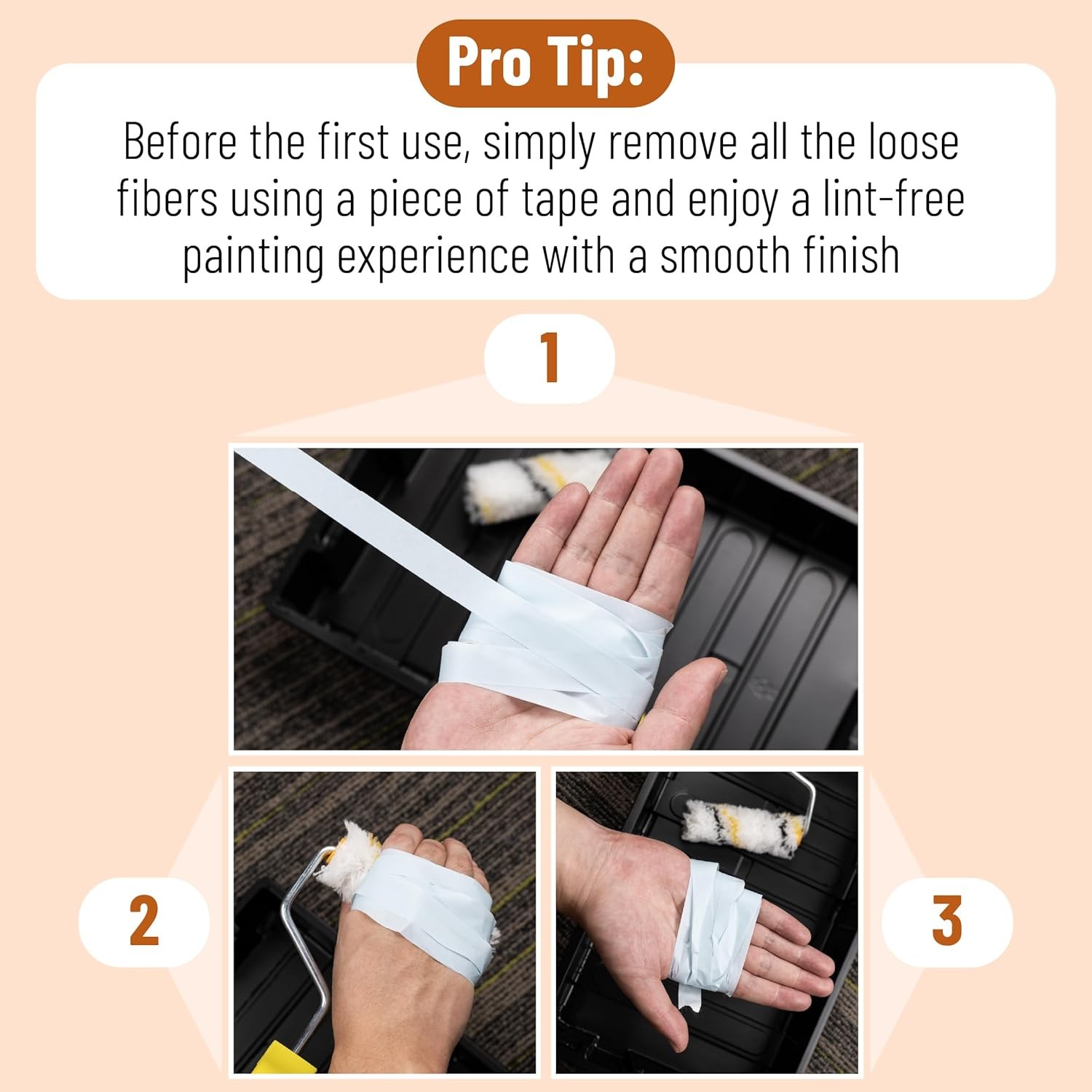 Pro Tip:

Before the first use, simply remove all the loose fibers using a piece of tape and enjoy a lint-free painting experience with a smooth finish

1

2

3