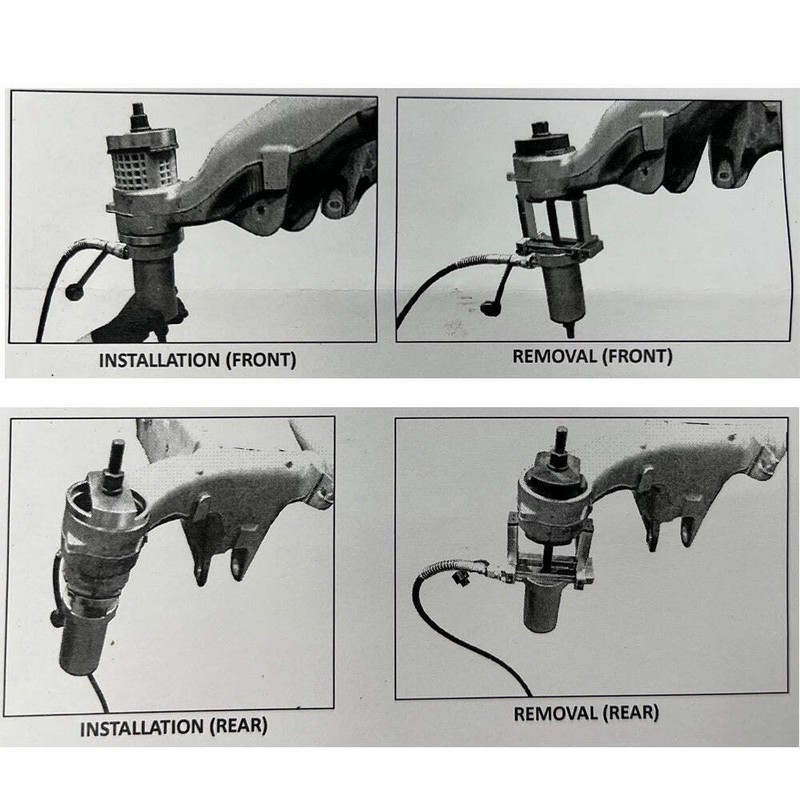 INSTALLATION (FRONT)

REMOVAL (FRONT)

INSTALLATION (REAR)

REMOVAL (REAR)