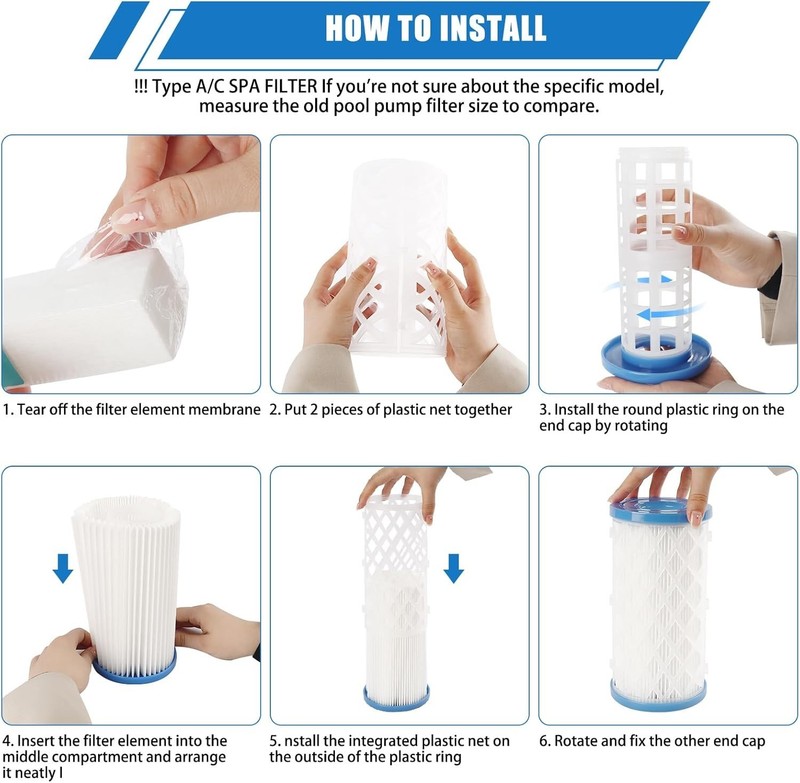 HOW TO INSTALL

!!! Type A/C SPA FILTER If you're not sure about the specific model, measure the old pool pump filter size to compare.

1. Tear off the filter element membrane

2. Put 2 pieces of plastic net together

3. Install the round plastic ring on the end cap by rotating

4. Insert the filter element into the middle compartment and arrange it neatly l

5. nstall the integrated plastic net on the outside of the plastic ring

6. Rotate and fix the other end cap