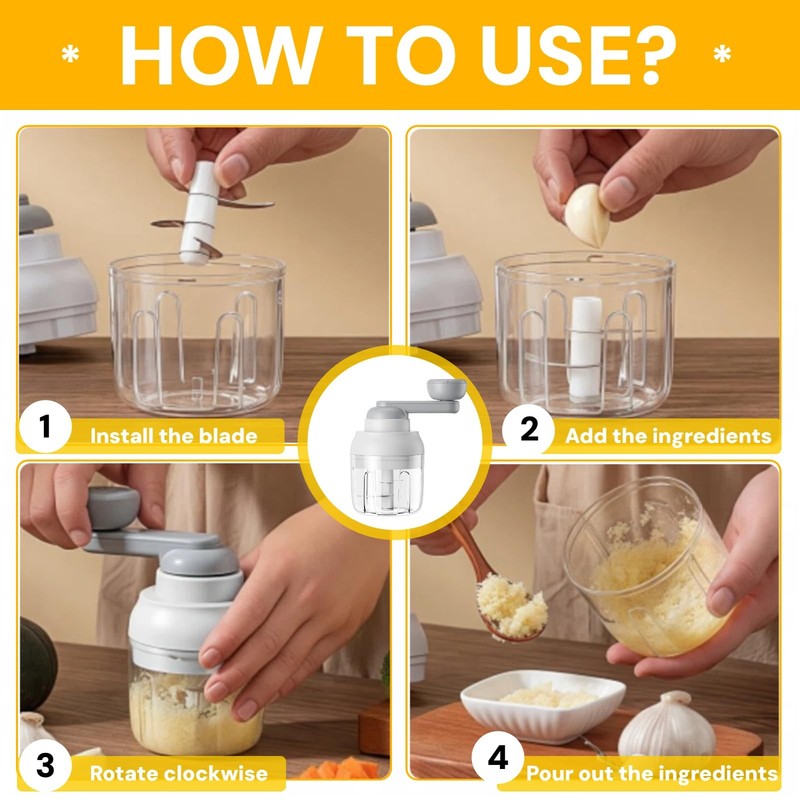 * HOW TO USE? *

1 Install the blade

2 Add the ingredients

3 Rotate clockwise

4 Pour out the ingredients